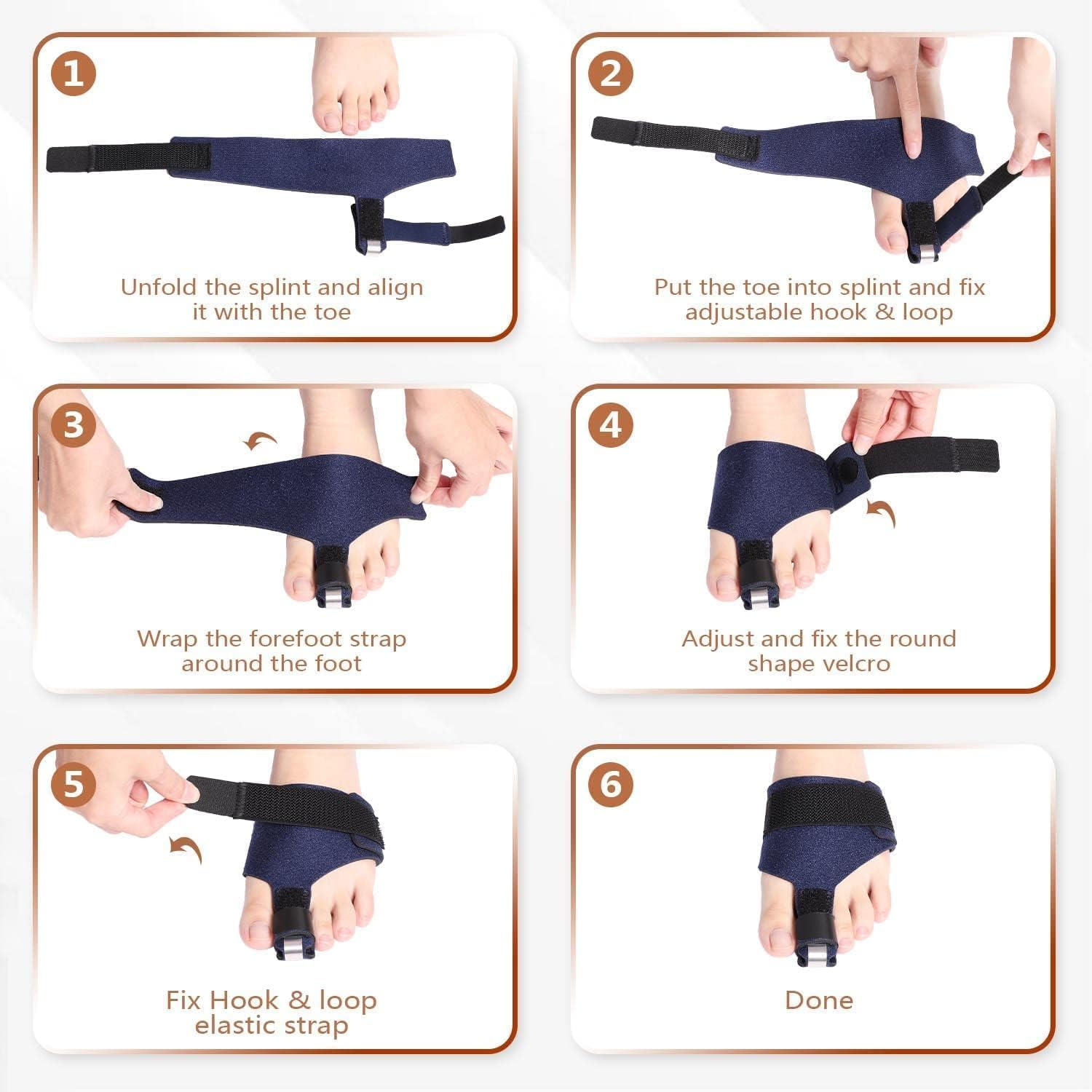 1

Unfold the splint and align it with the toe

2

Put the toe into splint and fix adjustable hook & loop

3

Wrap the forefoot strap around the foot

4

Adjust and fix the round shape velcro

5

Fix Hook & loop elastic strap

6

Done