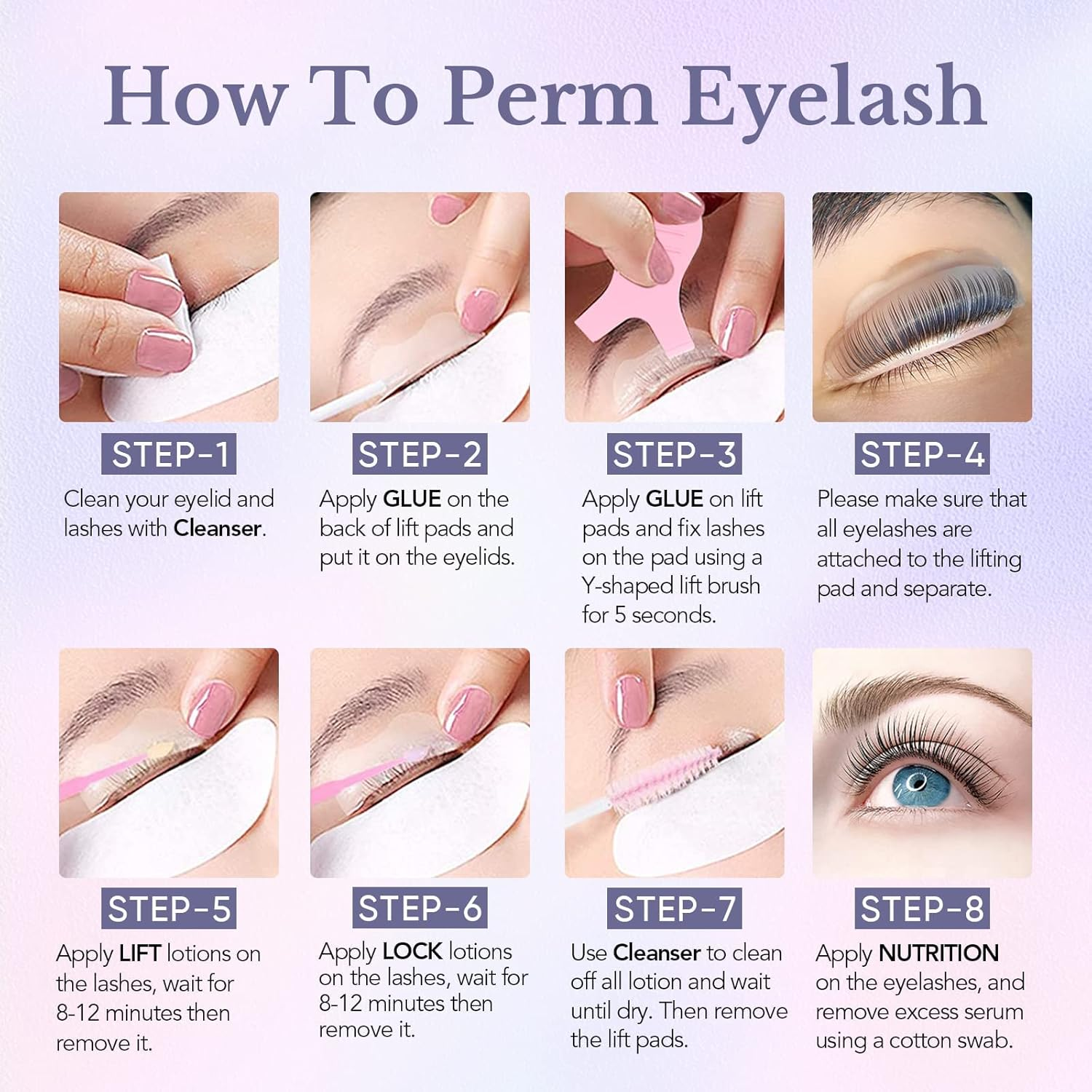 How To Perm Eyelash

STEP-1
Clean your eyelid and lashes with Cleanser.

STEP-2
Apply GLUE on the back of lift pads and put it on the eyelids.

STEP-3
Apply GLUE on lift pads and fix lashes on the pad using a Y-shaped lift brush for 5 seconds.

STEP-4
Please make sure that all eyelashes are attached to the lifting pad and separate.

STEP-5
Apply LIFT lotions on the lashes, wait for 8-12 minutes then remove it.

STEP-6
Apply LOCK lotions on the lashes, wait for 8-12 minutes then remove it.

STEP-7
Use Cleanser to clean off all lotion and wait until dry. Then remove the lift pads.

STEP-8
Apply NUTRITION on the eyelashes, and remove excess serum using a cotton swab.