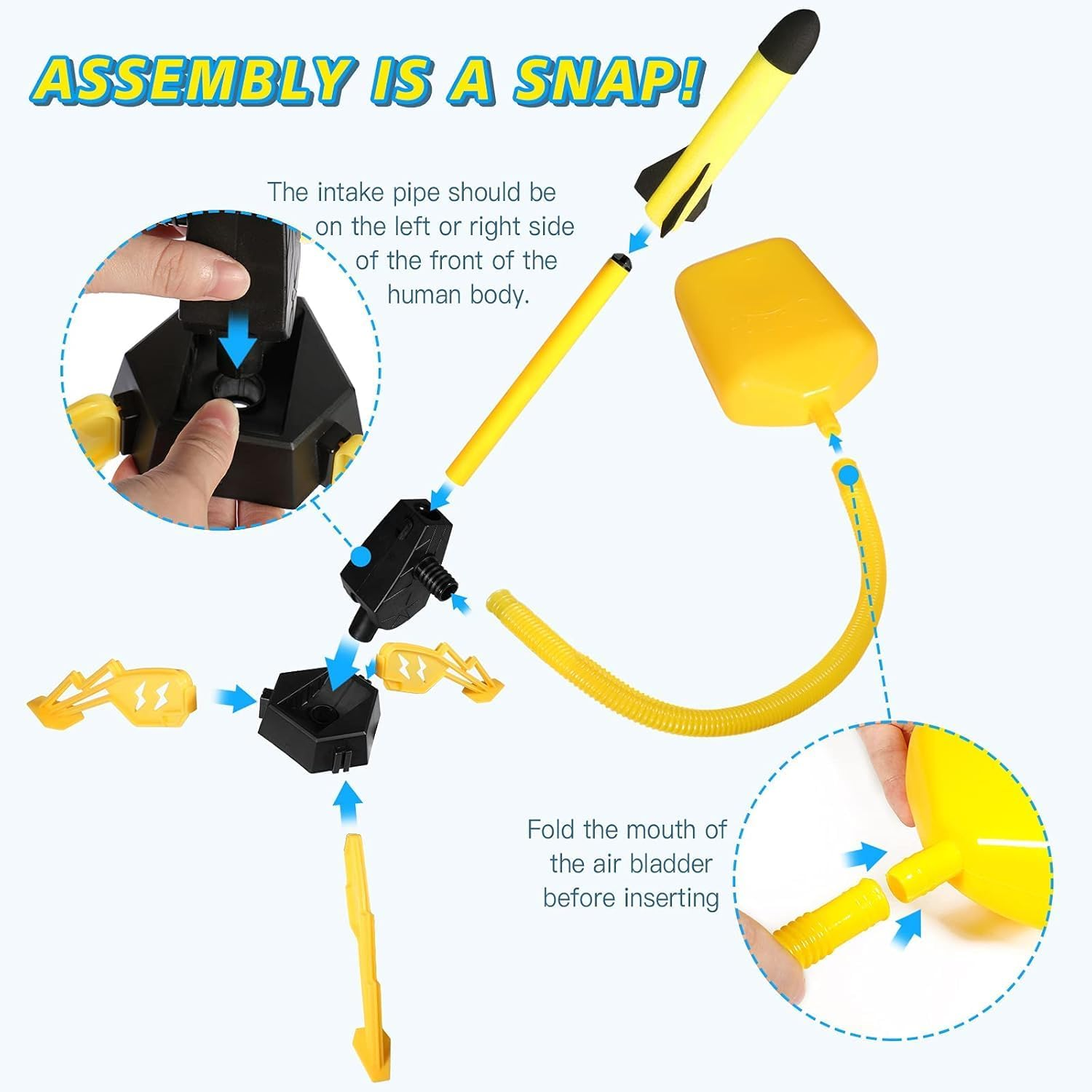 ASSEMBLY IS A SNAP!

The intake pipe should be on the left or right side of the front of the human body.

Fold the mouth of the air bladder before inserting