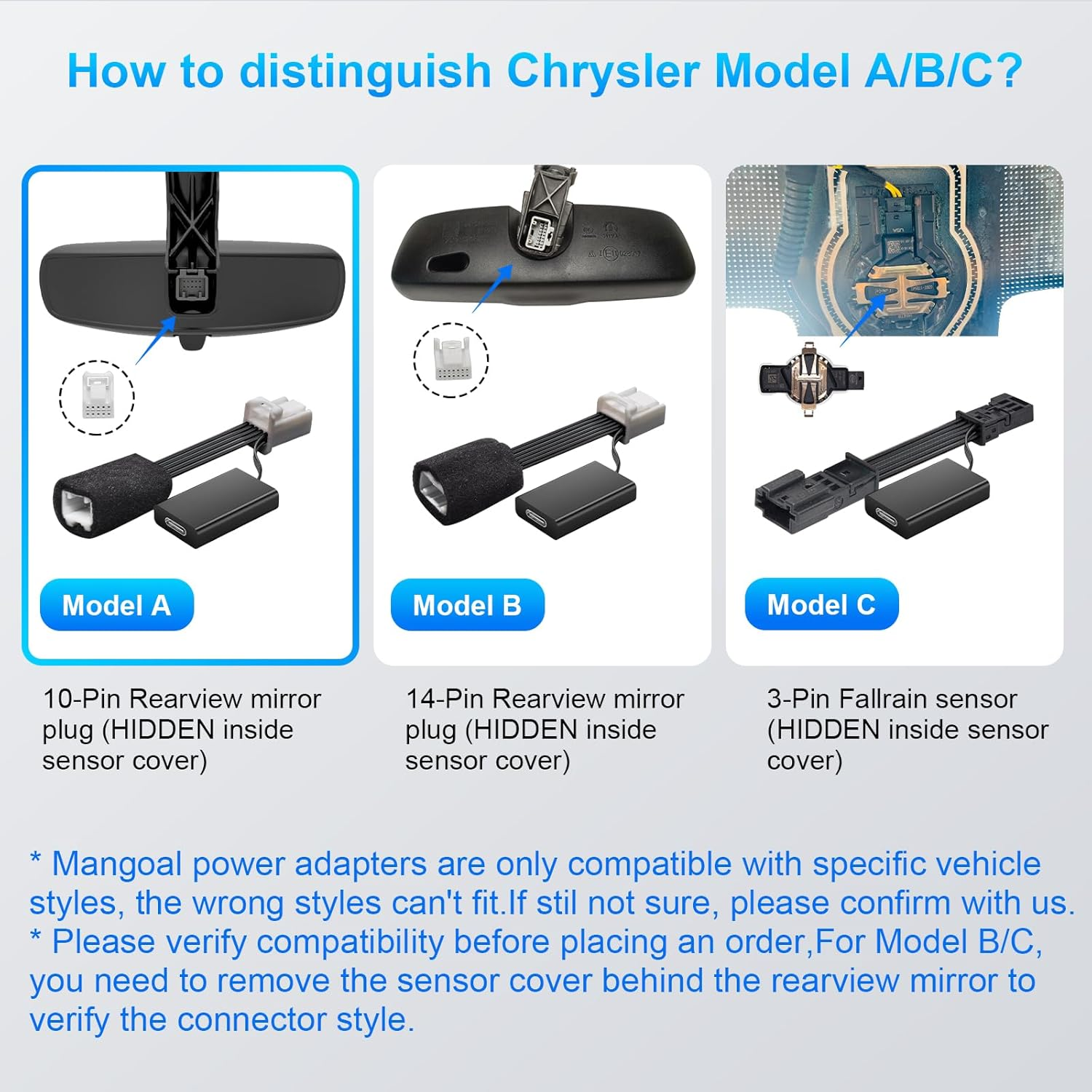 How to distinguish Chrysler Model A/B/C?

Model A

10-Pin Rearview mirror plug (HIDDEN inside sensor cover)

Model B

14-Pin Rearview mirror plug (HIDDEN inside sensor cover)

Model C

3-Pin Fallrain sensor (HIDDEN inside sensor cover)

* Mangoal power adapters are only compatible with specific vehicle styles, the wrong styles can't fit.If stil not sure, please confirm with us.
* Please verify compatibility before placing an order,For Model B/C, you need to remove the sensor cover behind the rearview mirror to verify the connector style.