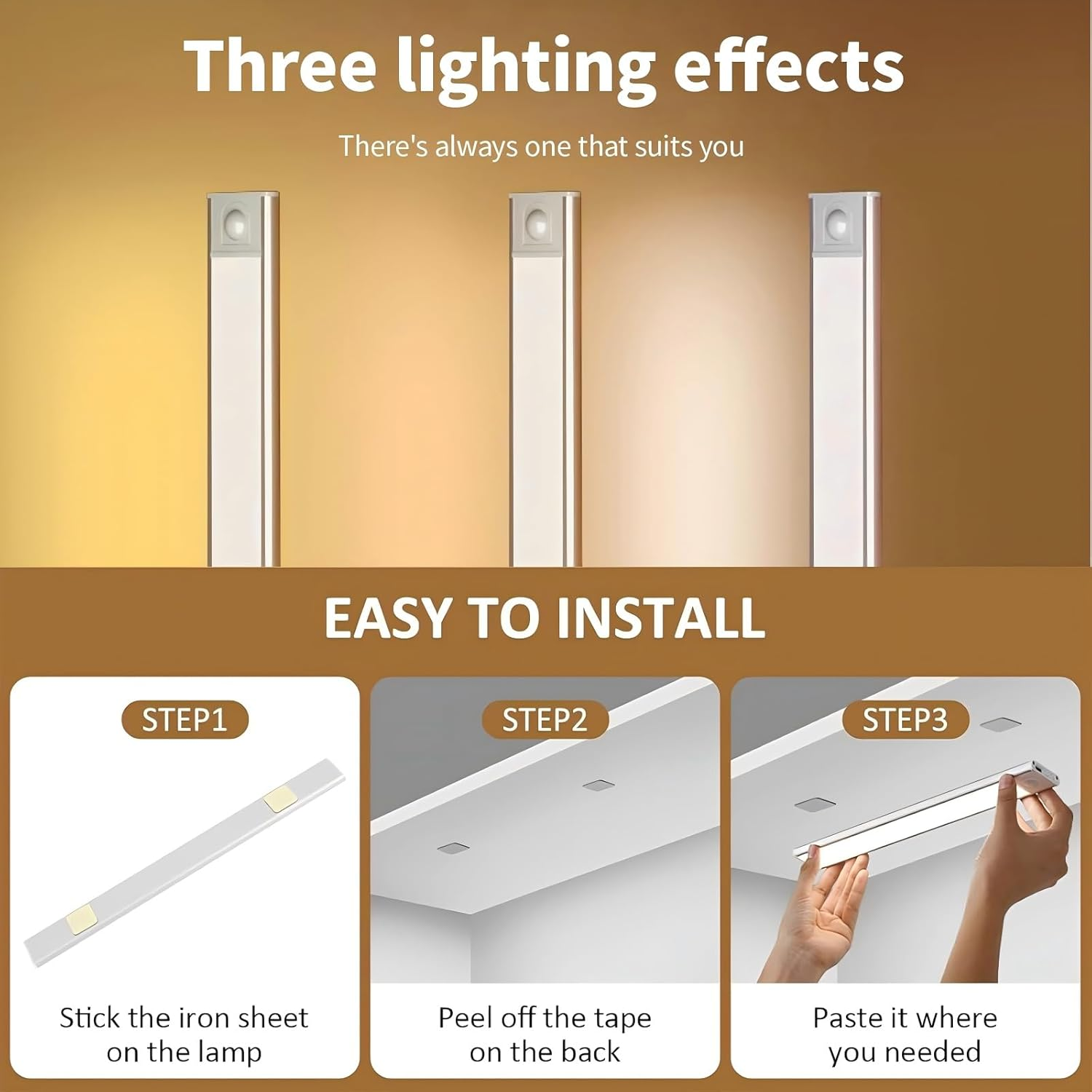 Three lighting effects

There's always one that suits you

EASY TO INSTALL

STEP1

Stick the iron sheet on the lamp

STEP2

Peel off the tape on the back

STEP3

Paste it where you needed