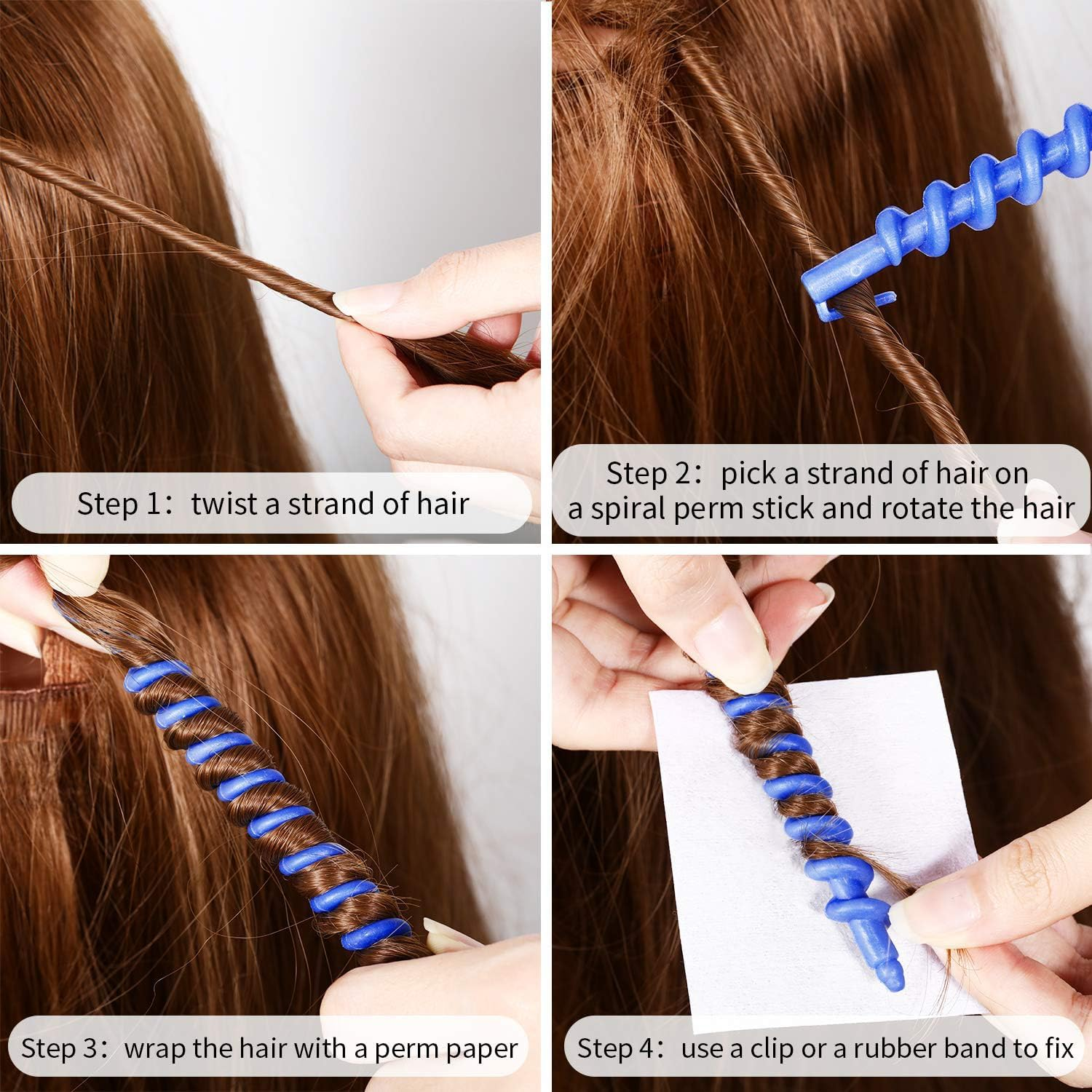 Step 1：twist a strand of hair

Step 2：pick a strand of hair on a spiral perm stick and rotate the hair

Step 3：wrap the hair with a perm paper

Step 4：use a clip or a rubber band to fix