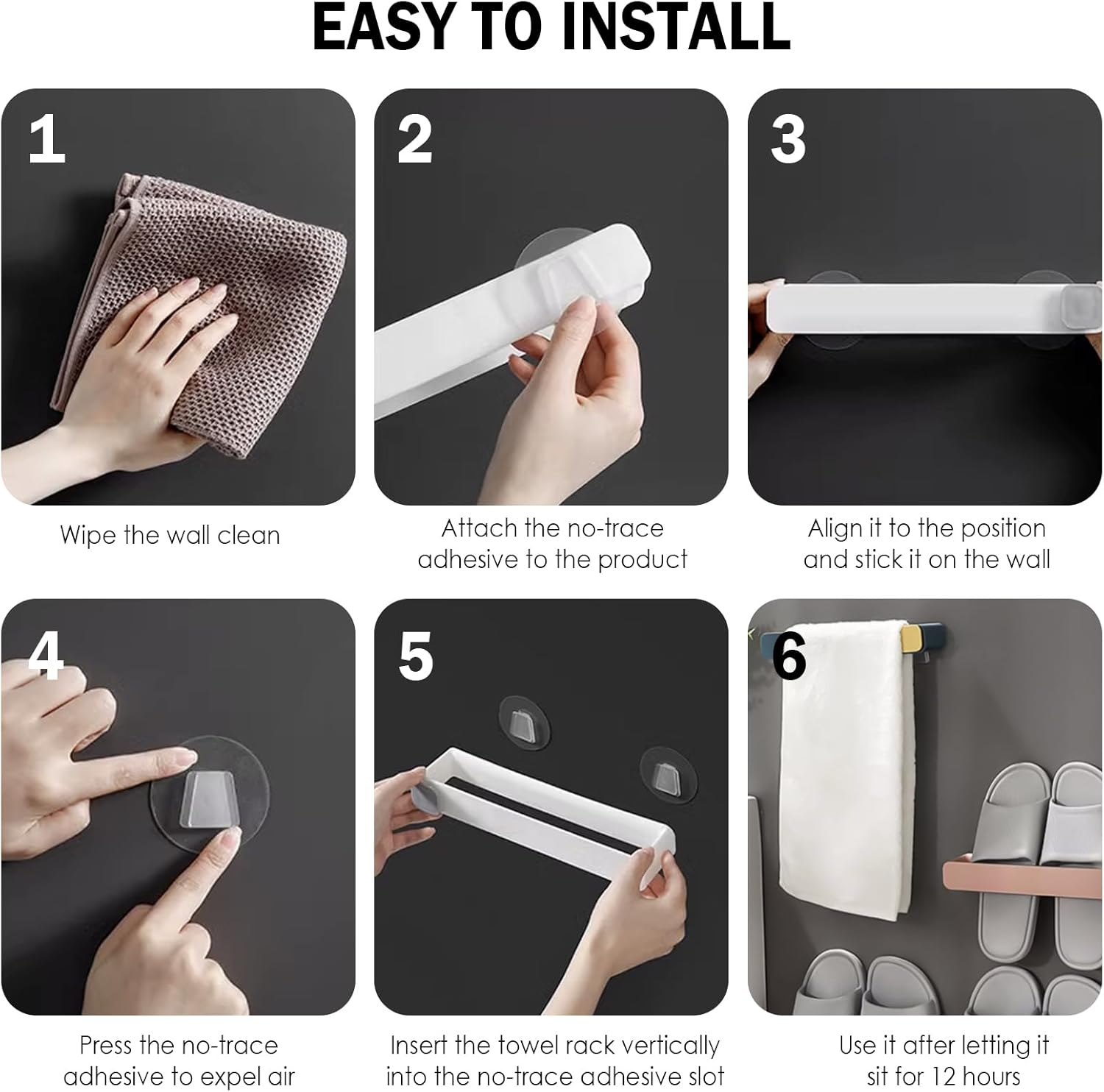 EASY TO INSTALL

1

Wipe the wall clean

2

Attach the no-trace adhesive to the product

3

Align it to the position and stick it on the wall

4

Press the no-trace adhesive to expel air

5

Insert the towel rack vertically into the no-trace adhesive slot

6

Use it after letting it sit for 12 hours