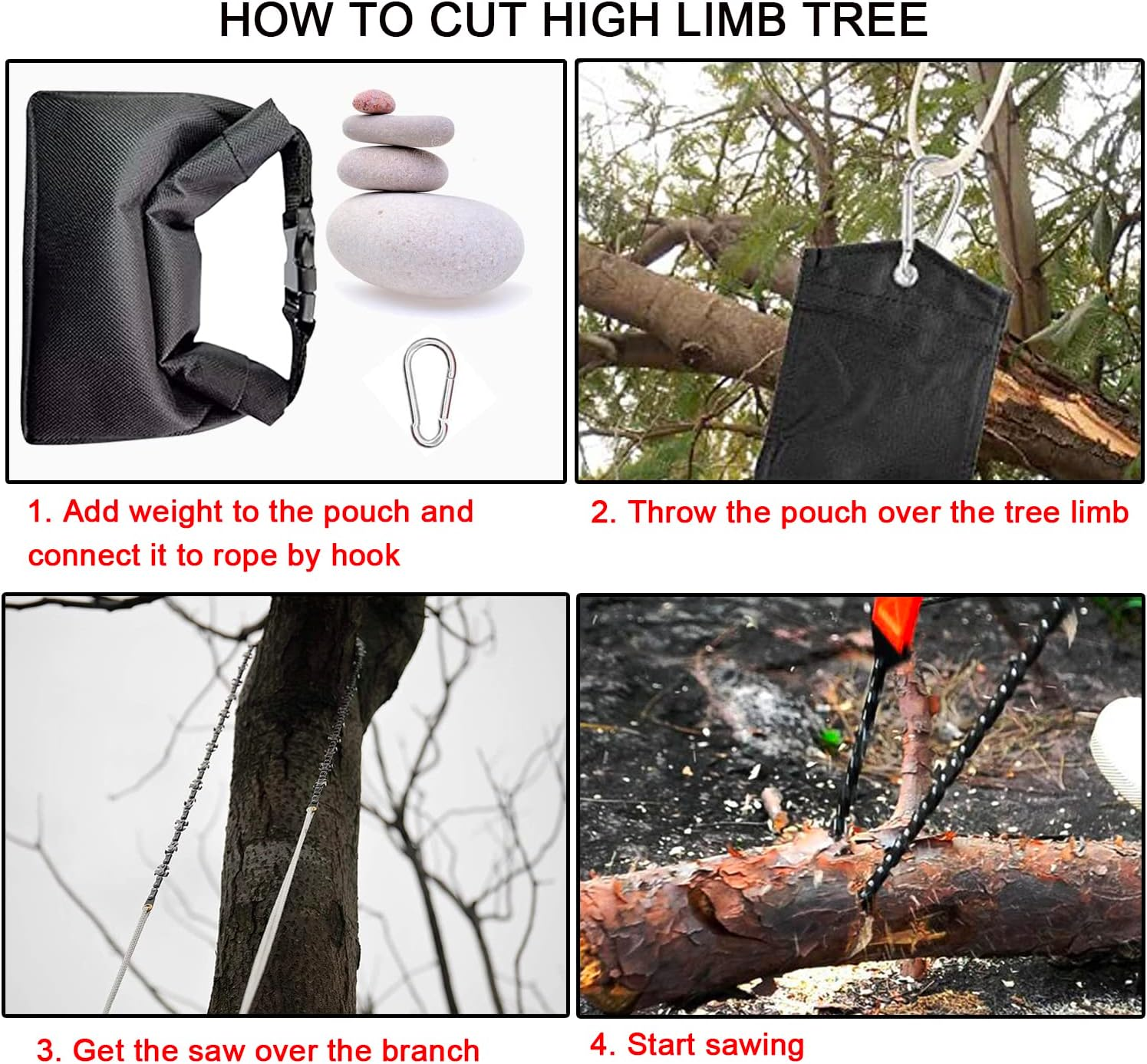 HOW TO CUT HIGH LIMB TREE

1. Add weight to the pouch and connect it to rope by hook

2. Throw the pouch over the tree limb

3. Get the saw over the branch

4. Start sawing