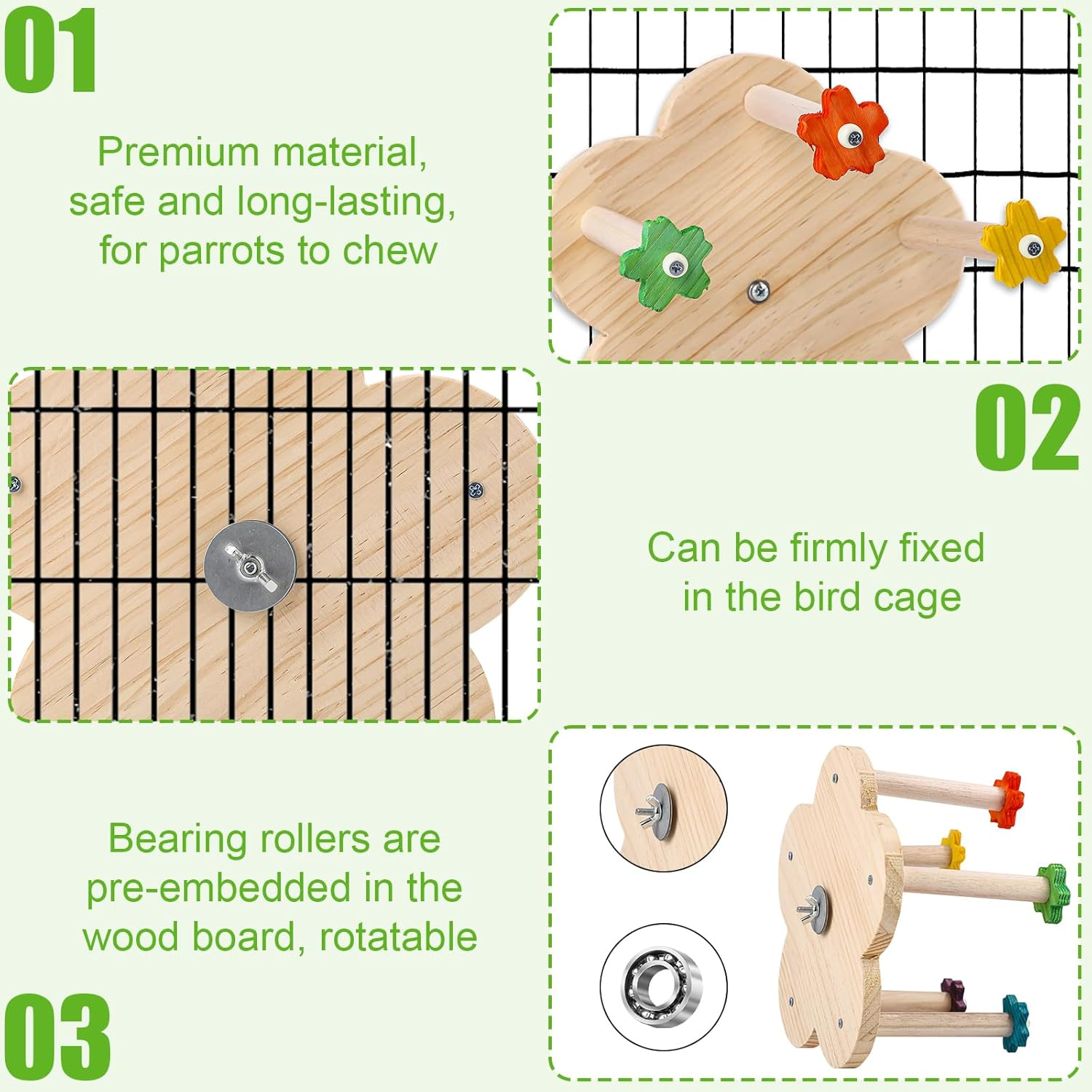 01

Premium material, safe and long-lasting, for parrots to chew

02

Can be firmly fixed in the bird cage

Bearing rollers are pre-embedded in the wood board, rotatable

03