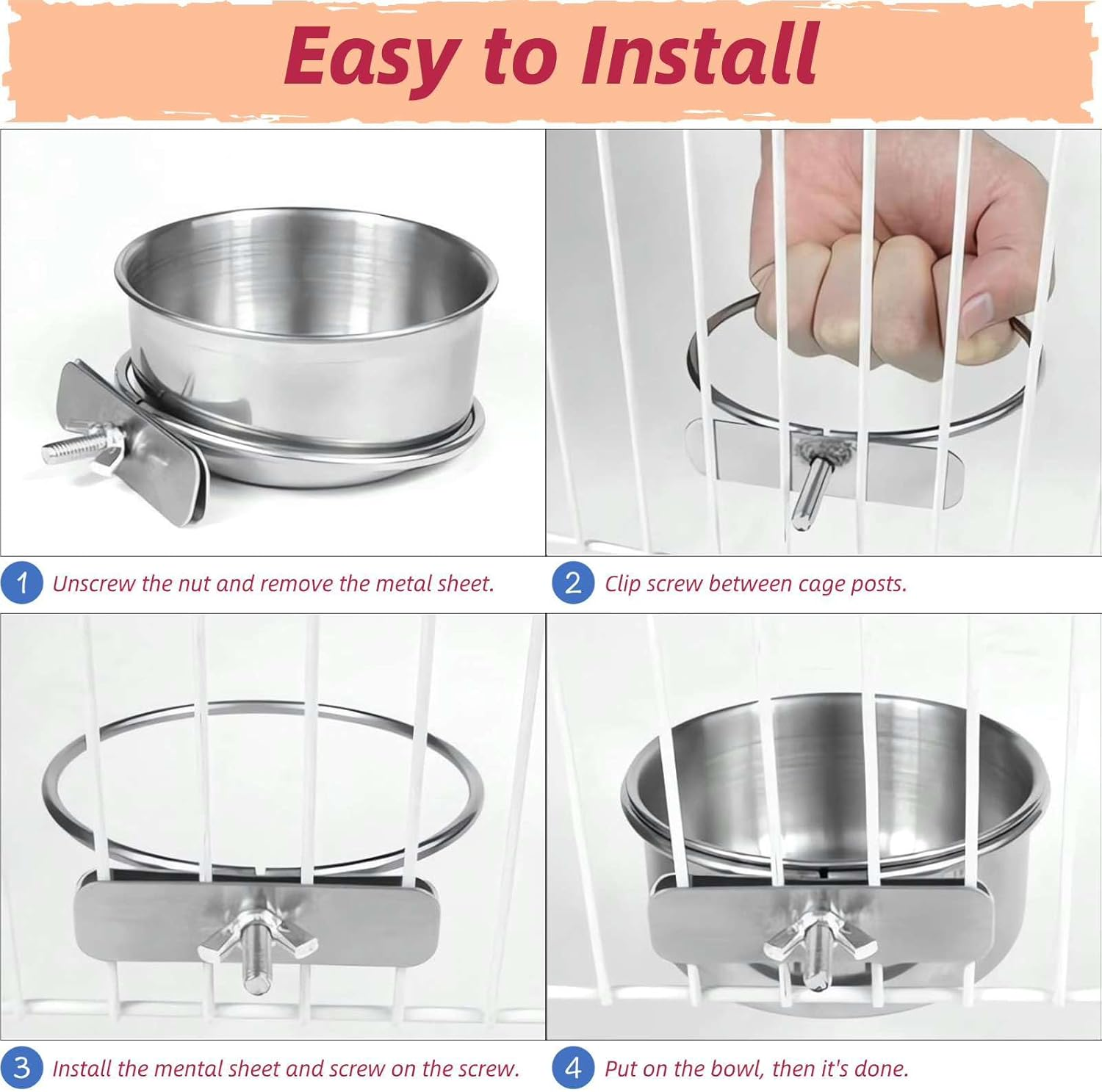 Easy to Install

1 Unscrew the nut and remove the metal sheet.

2 Clip screw between cage posts.

3 Install the mental sheet and screw on the screw.

4 Put on the bowl, then it's done.