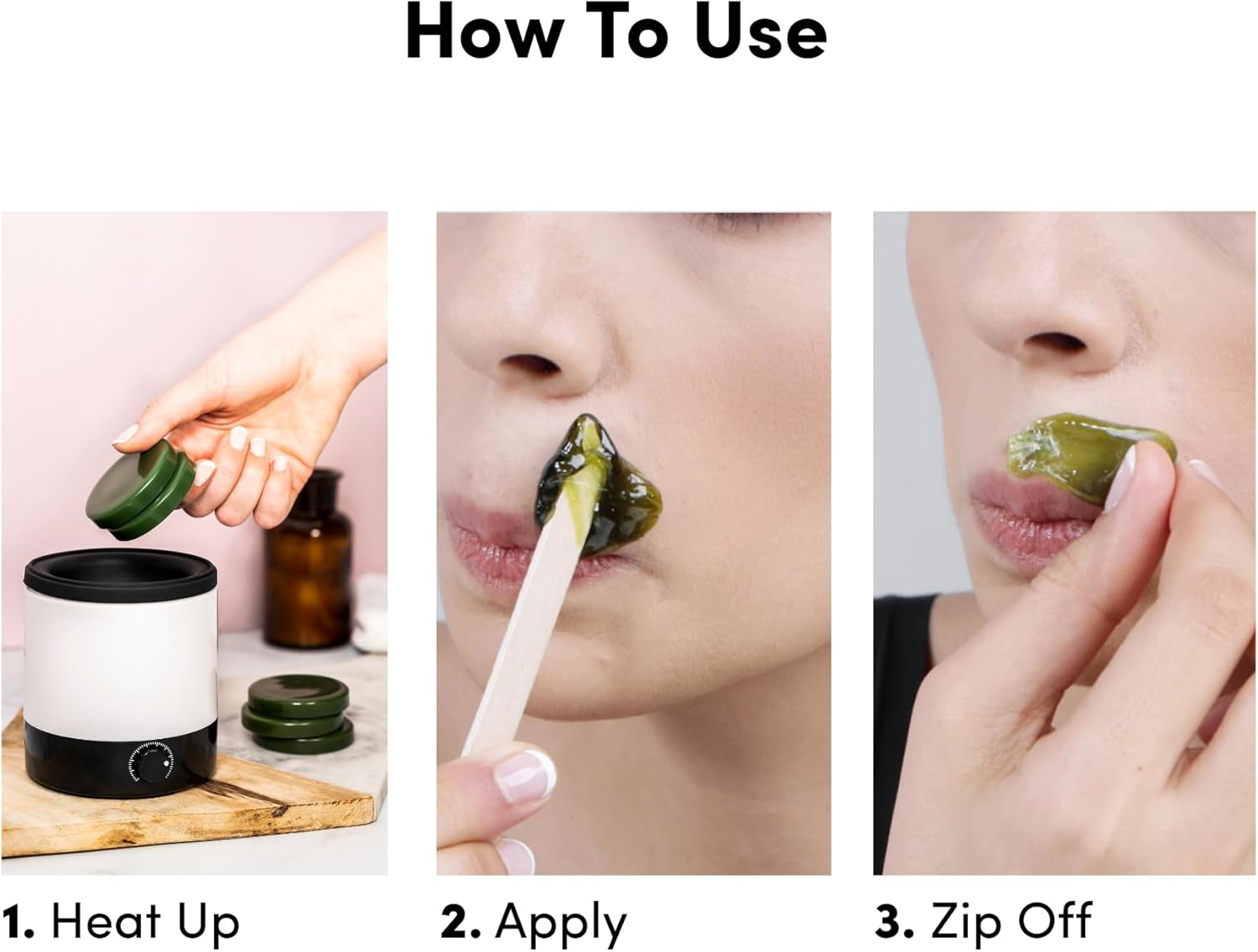 How To Use

1. Heat Up

2. Apply

3. Zip Off