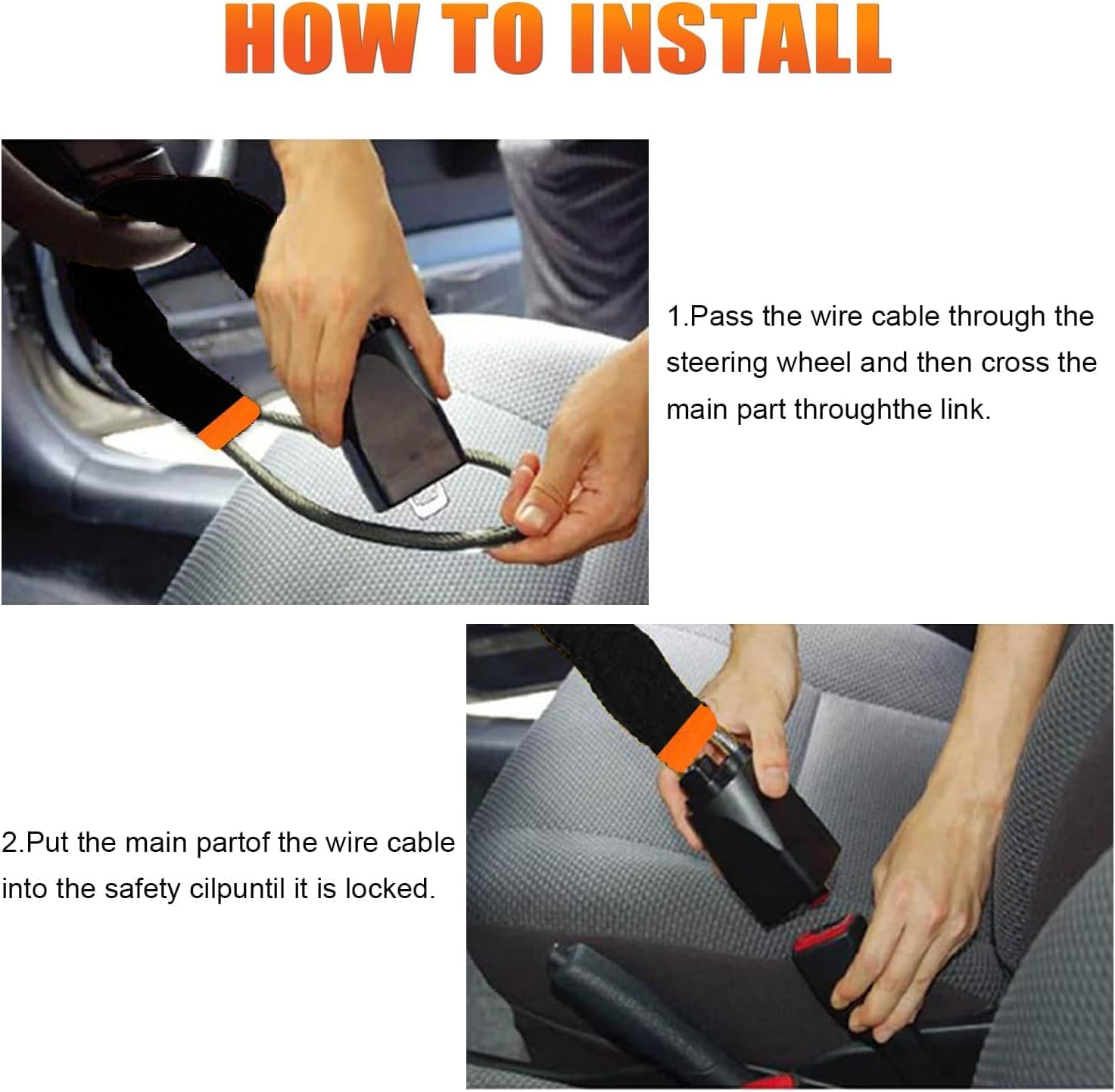 HOW TO INSTALL

1.Pass the wire cable through the steering wheel and then cross the main part throughthe link.

2.Put the main partof the wire cable into the safety cilpuntil it is locked.