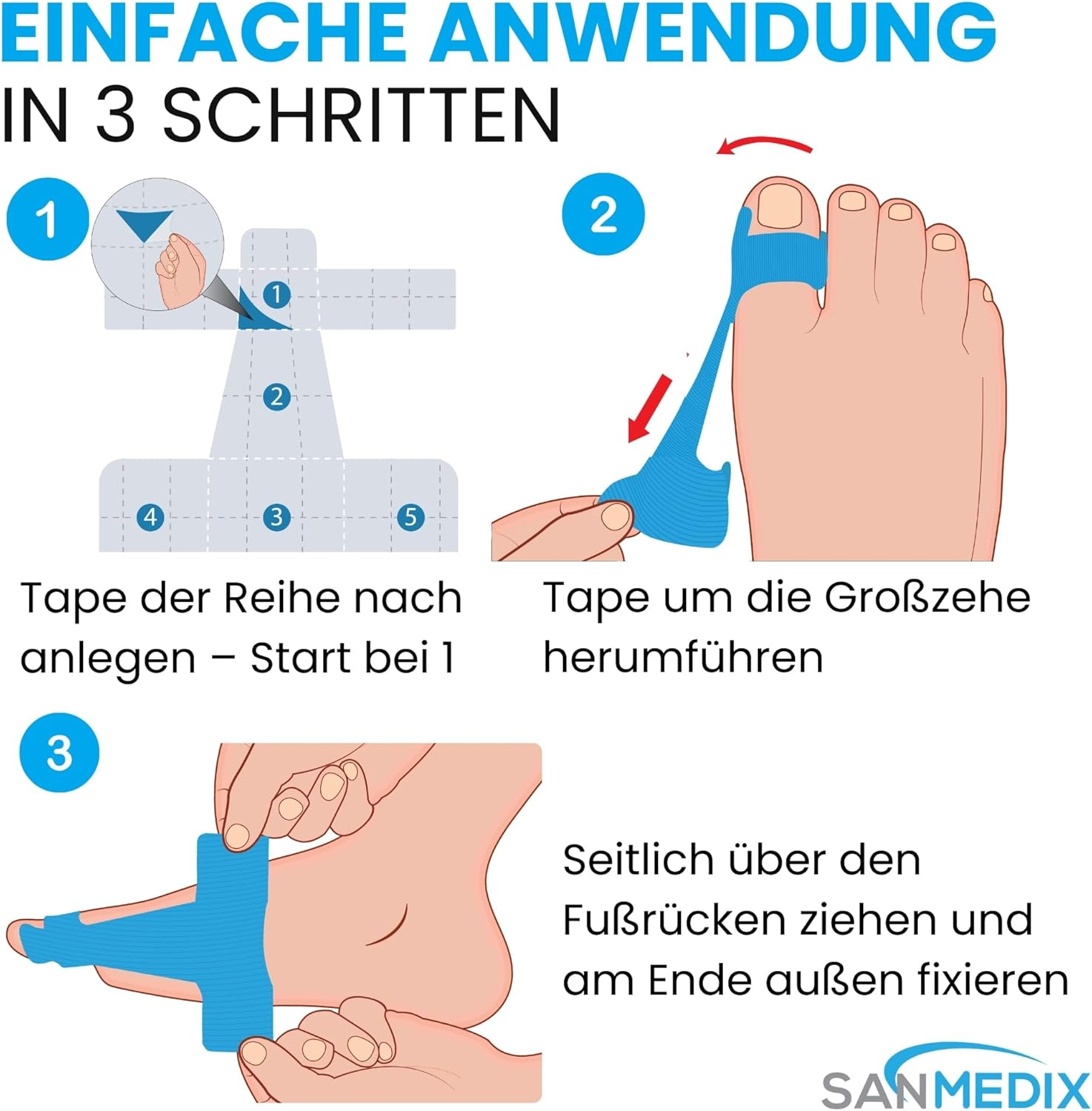 EINFACHE ANWENDUNG
IN 3 SCHRITTEN

1

1

2

4

3

5

Tape der Reihe nach anlegen – Start bei 1

2

Tape um die Großzehe herumführen

3

Seitlich über den Fußrücken ziehen und am Ende außen fixieren

SANMEDIX