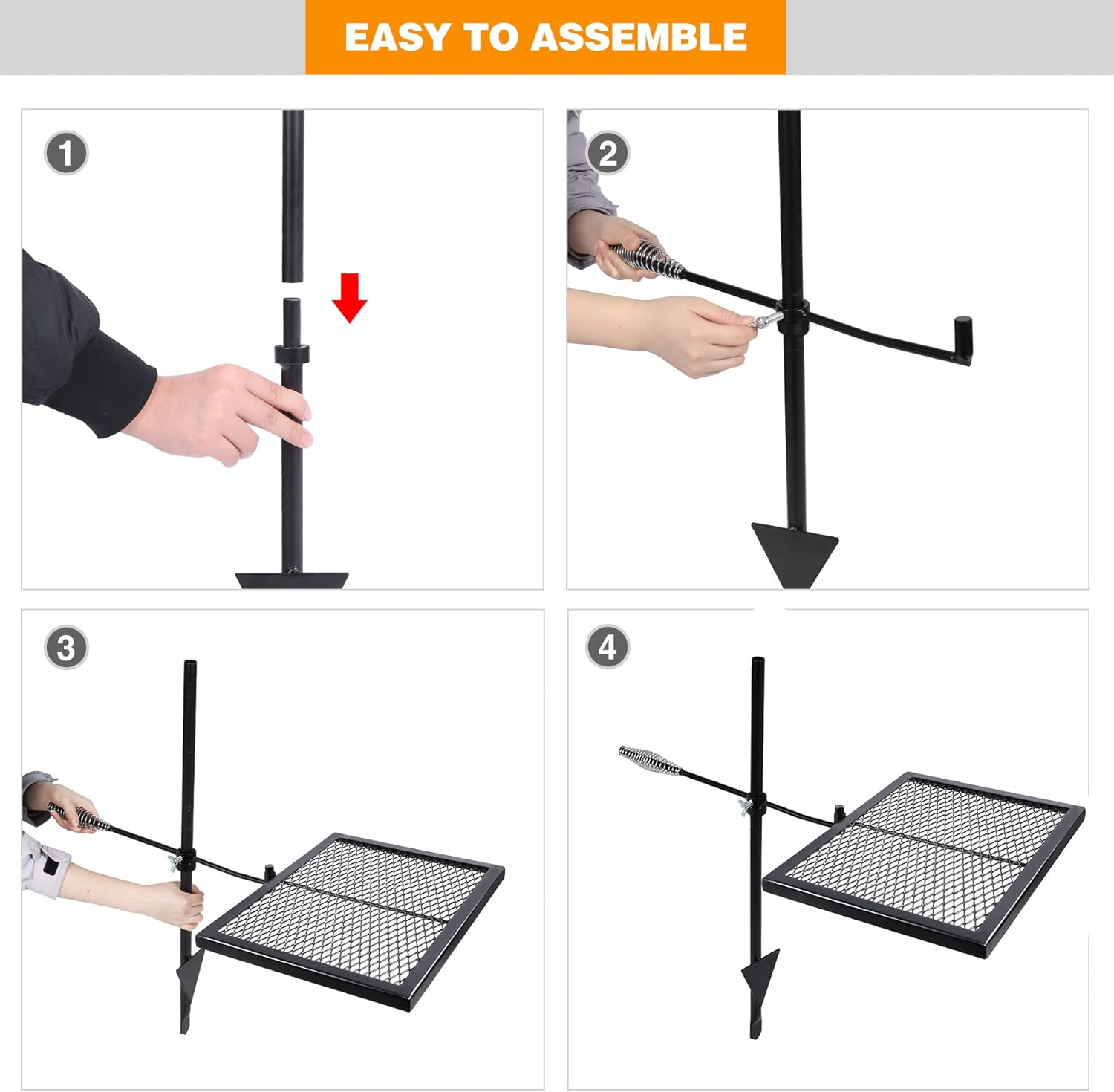 EASY TO ASSEMBLE

1

2

3

4