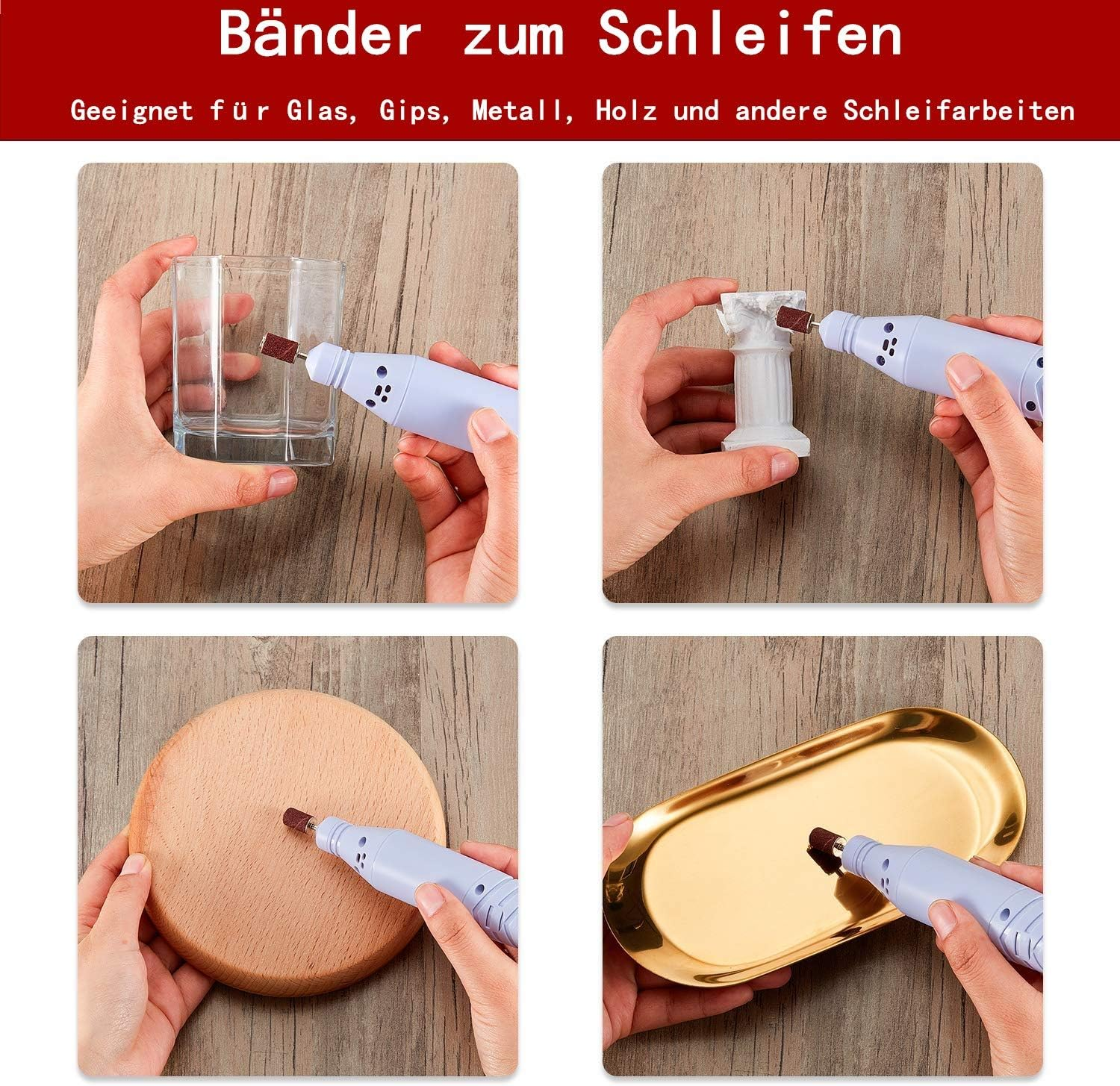 Bänder zum Schleifen

Geeignet für Glas, Gips, Metall, Holz und andere Schleifarbeiten