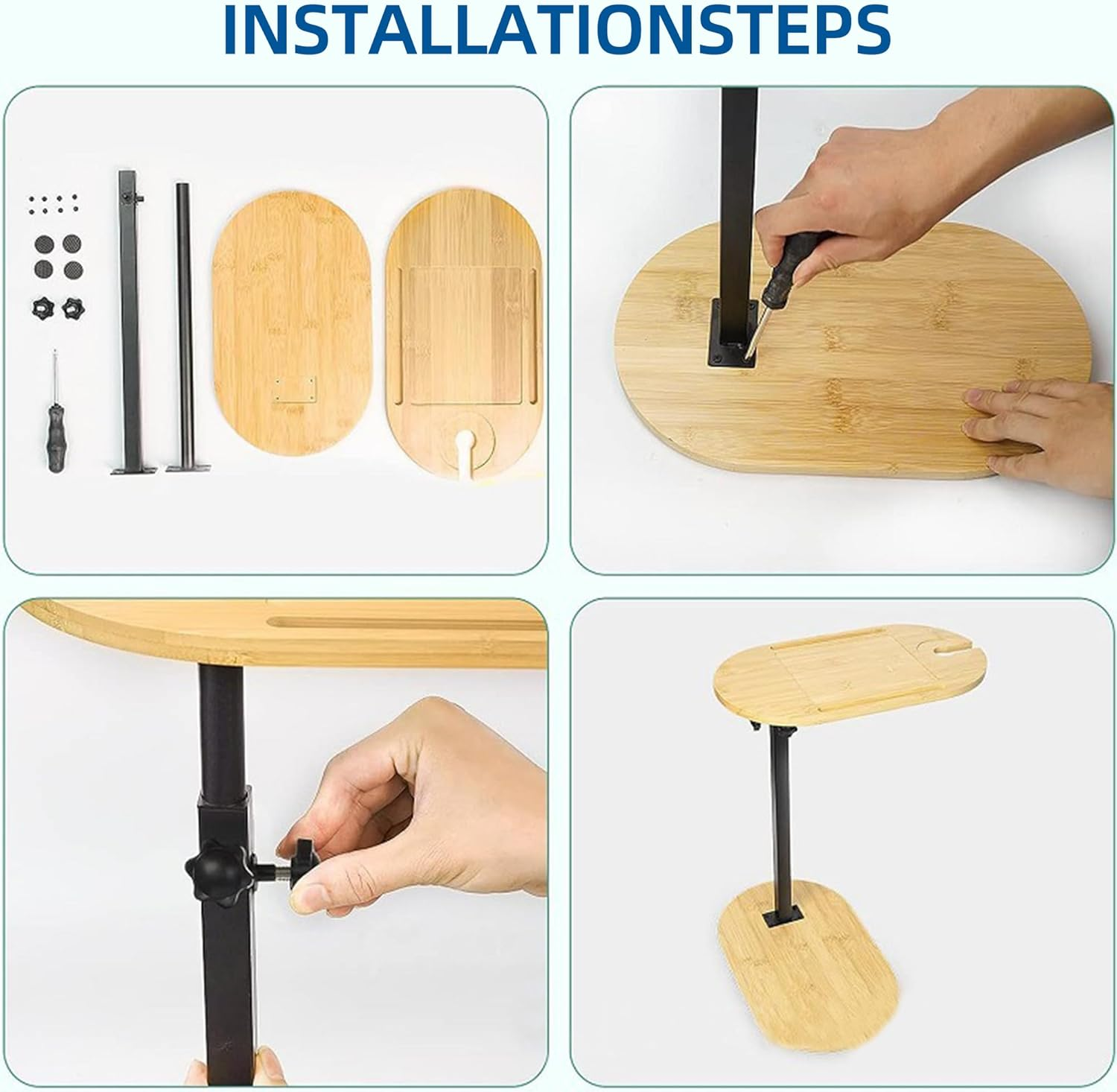 INSTALLATIONSTEPS