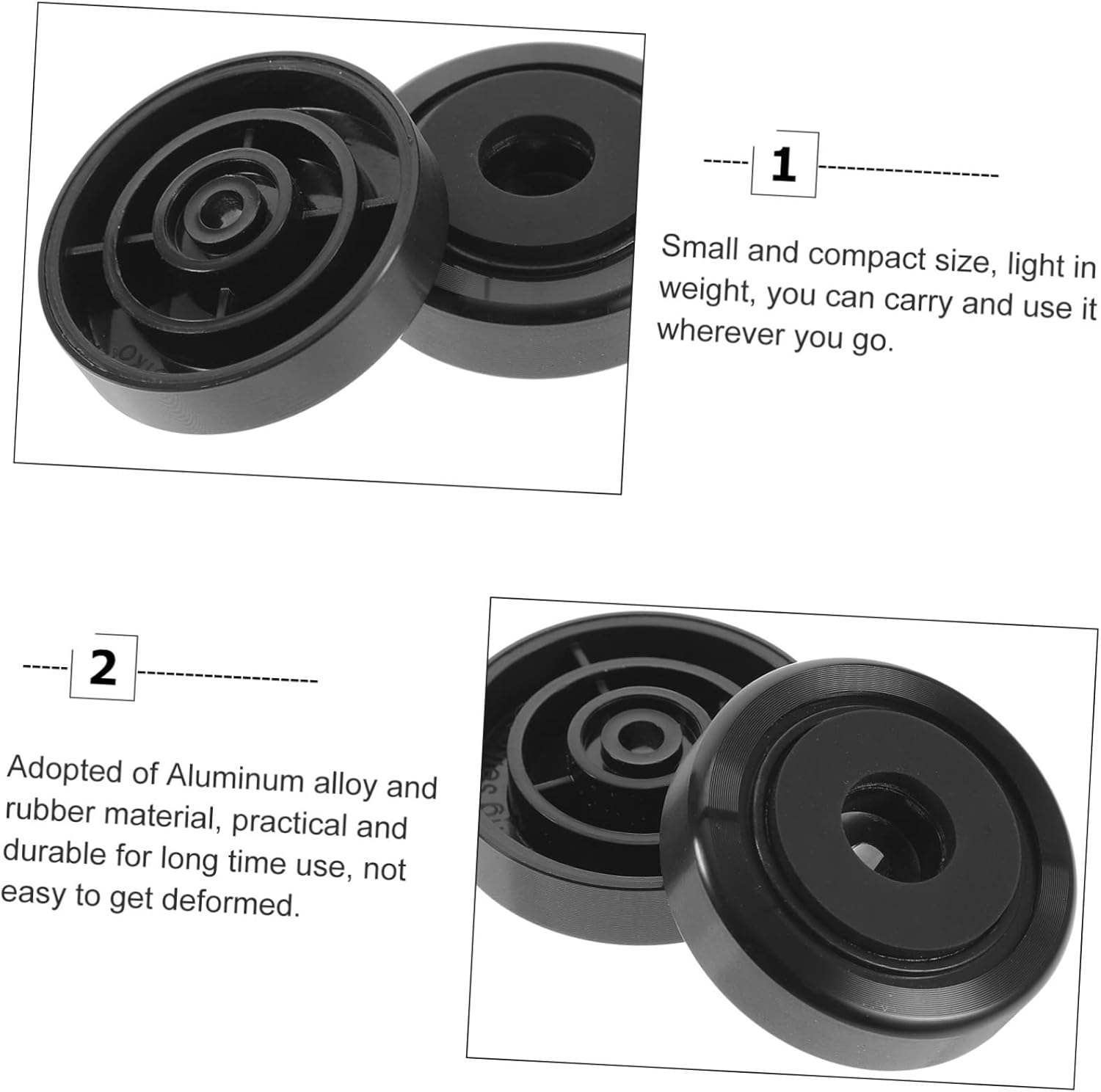 1

Small and compact size, light in weight, you can carry and use it wherever you go.

2

Adopted of Aluminum alloy and rubber material, practical and durable for long time use, not easy to get deformed.