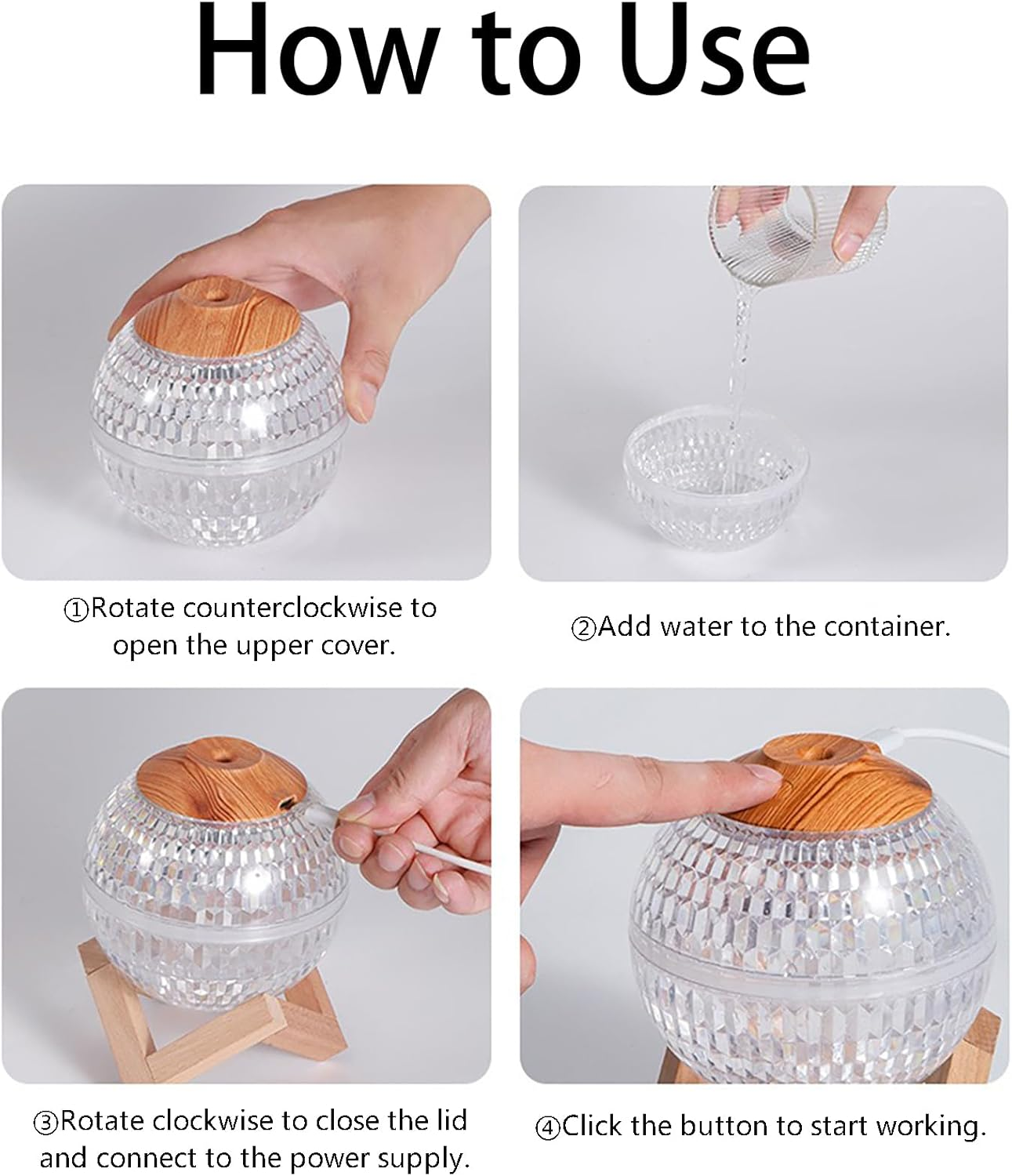 How to Use

①Rotate counterclockwise to open the upper cover.

②Add water to the container.

③Rotate clockwise to close the lid and connect to the power supply.

④Click the button to start working.