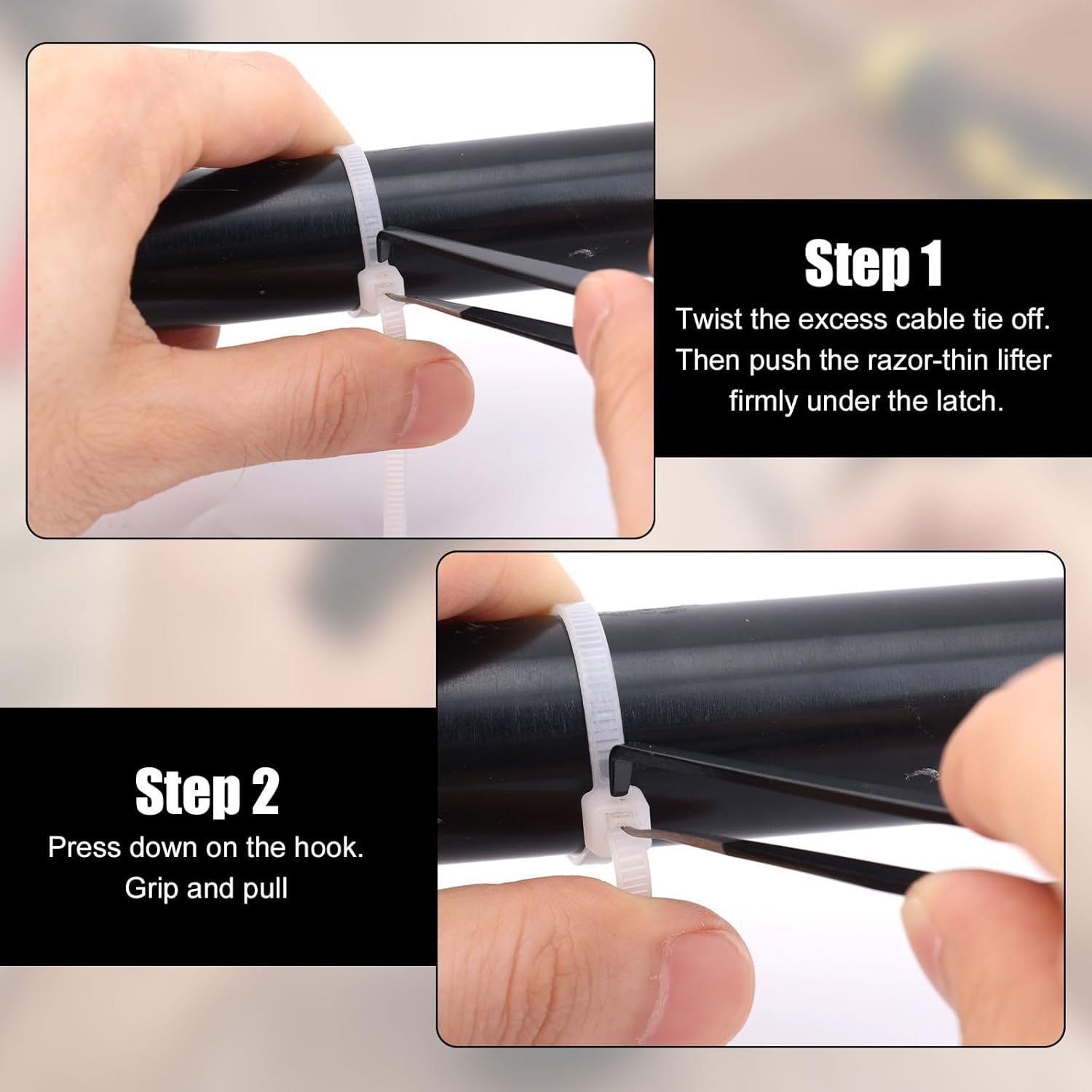 Step 1
Twist the excess cable tie off. Then push the razor-thin lifter firmly under the latch.

Step 2
Press down on the hook. Grip and pull