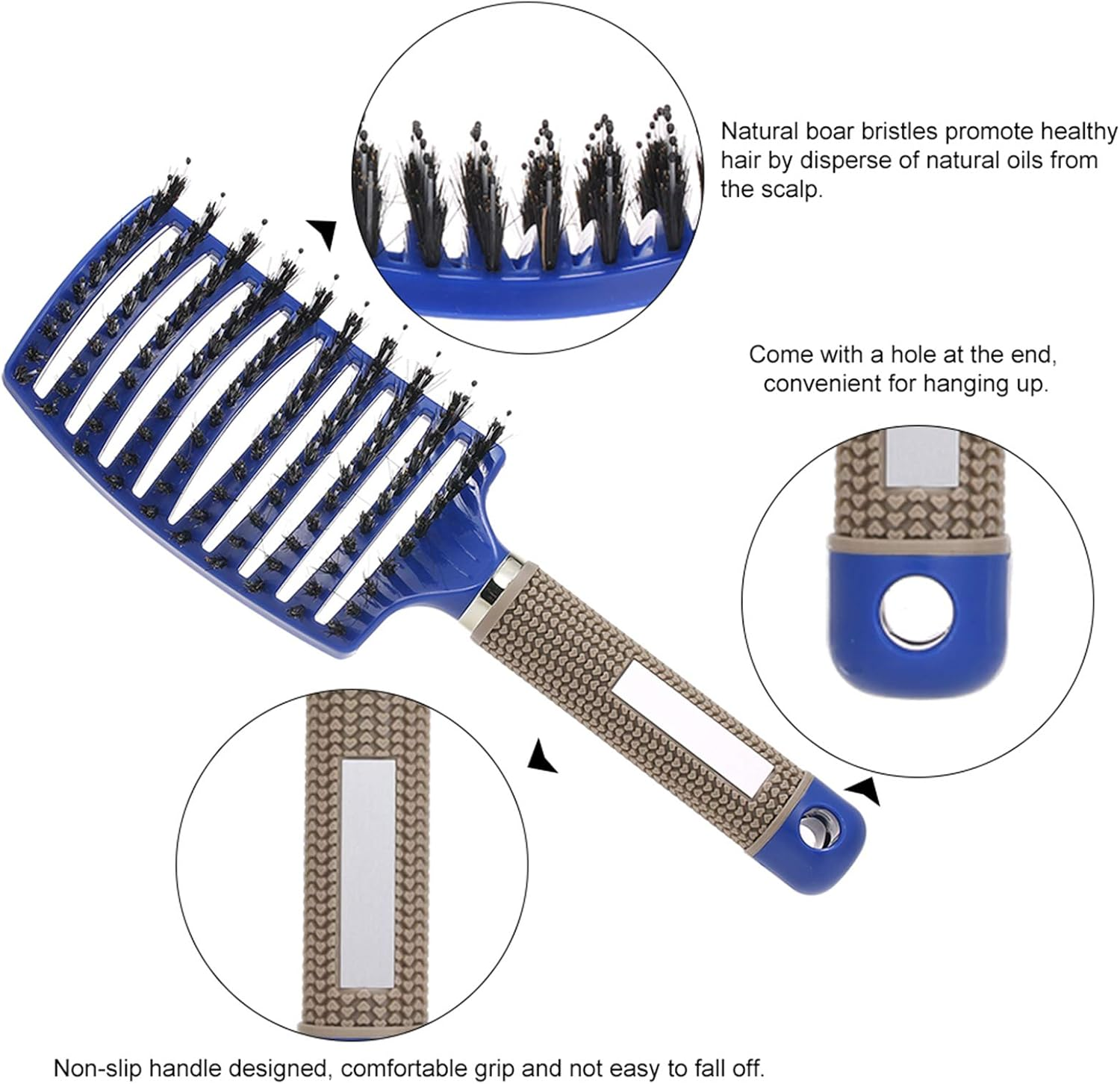 Natural boar bristles promote healthy hair by disperse of natural oils from the scalp.

Come with a hole at the end, convenient for hanging up.

Non-slip handle designed, comfortable grip and not easy to fall off.