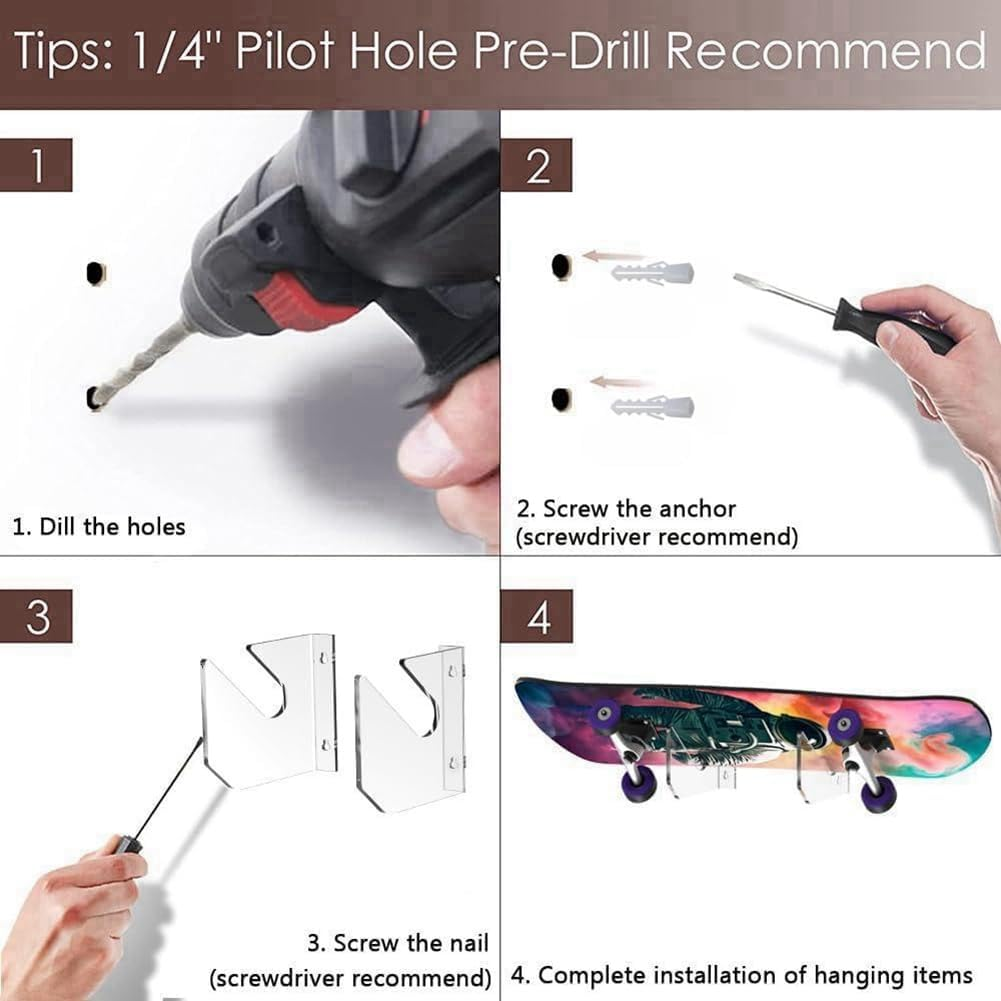 Tips: 1/4" Pilot Hole Pre-Drill Recommend

1

1. Dill the holes

2

2. Screw the anchor (screwdriver recommend)

3

3. Screw the nail (screwdriver recommend)

4

4. Complete installation of hanging items