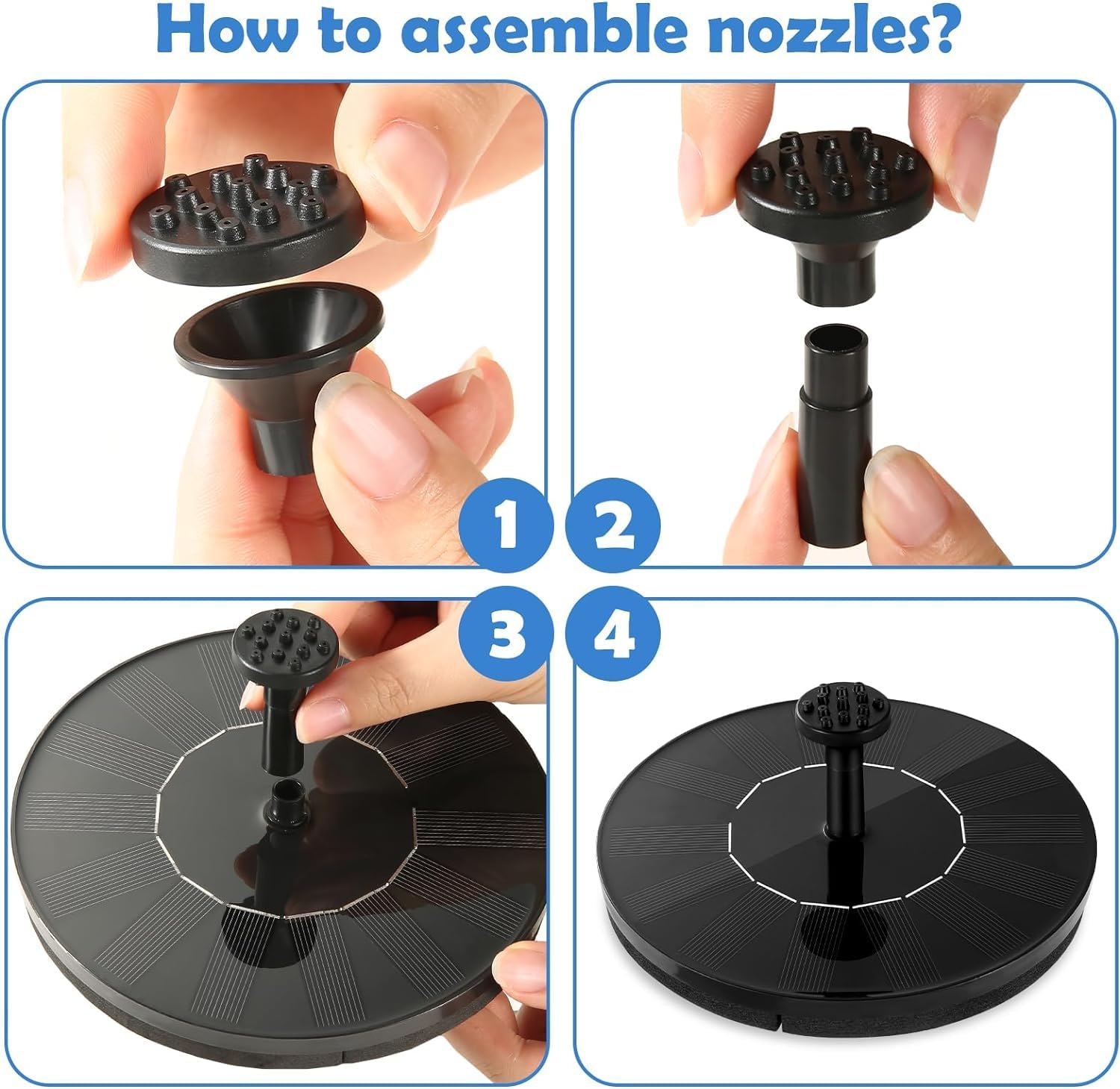 How to assemble nozzles?

1

2

3

4