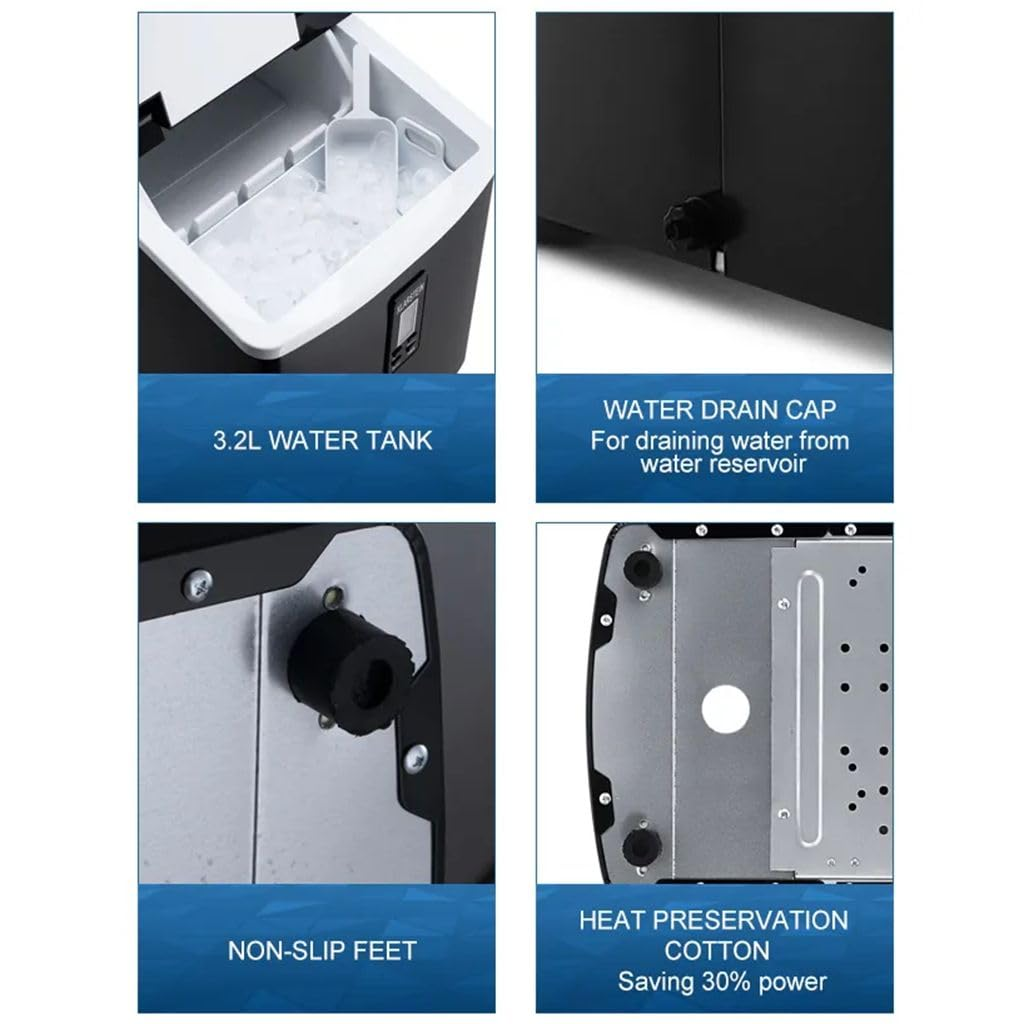 3.2L WATER TANK

WATER DRAIN CAP
For draining water from water reservoir

NON-SLIP FEET

HEAT PRESERVATION COTTON
Saving 30% power