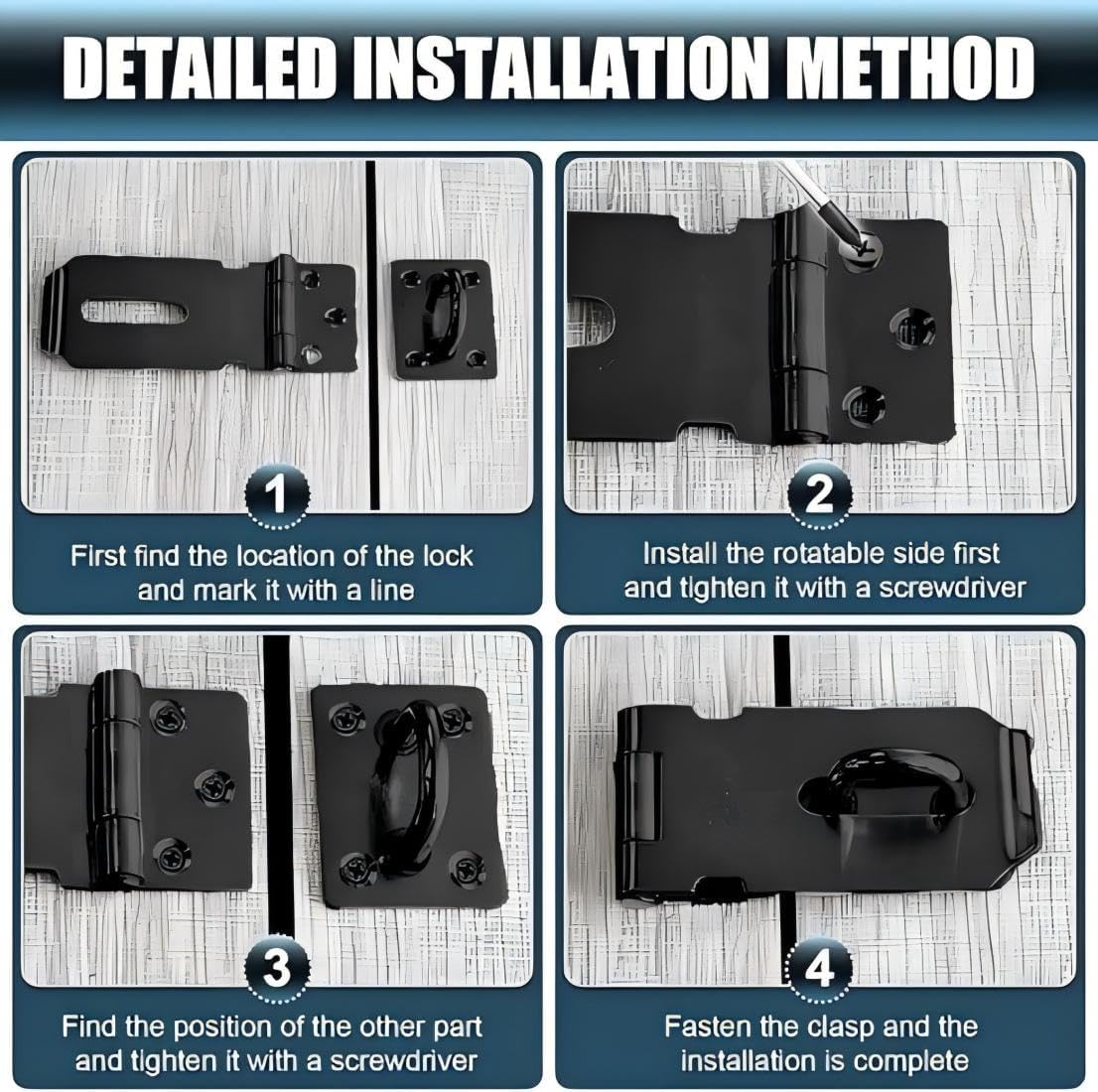 DETAILED INSTALLATION METHOD

1
First find the location of the lock and mark it with a line

2
Install the rotatable side first and tighten it with a screwdriver

3
Find the position of the other part and tighten it with a screwdriver

4
Fasten the clasp and the installation is complete