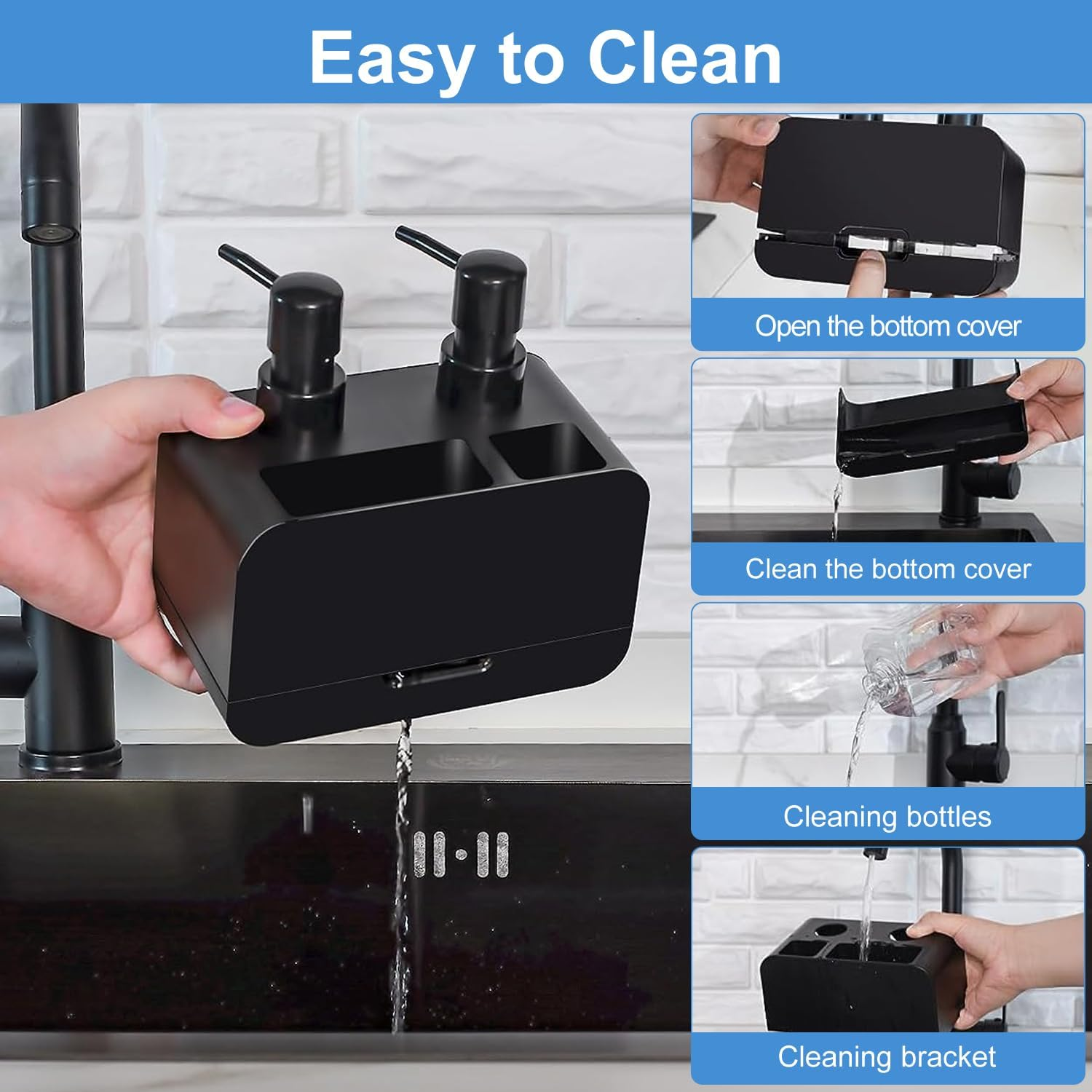 Easy to Clean

Open the bottom cover

Clean the bottom cover

Cleaning bottles

Cleaning bracket