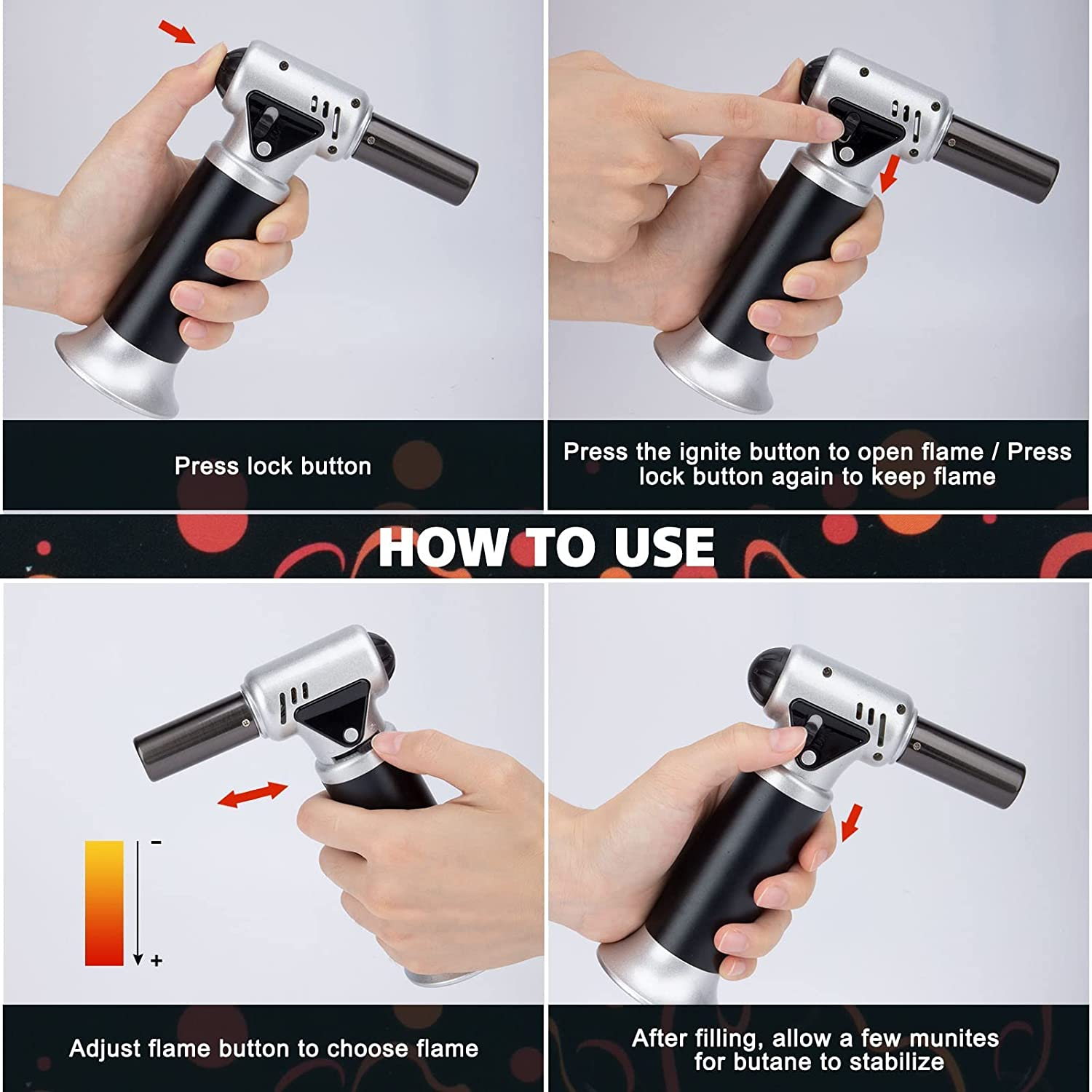 Press lock button

Press the ignite button to open flame / Press lock button again to keep flame

HOW TO USE

-

+

Adjust flame button to choose flame

After filling, allow a few munites for butane to stabilize