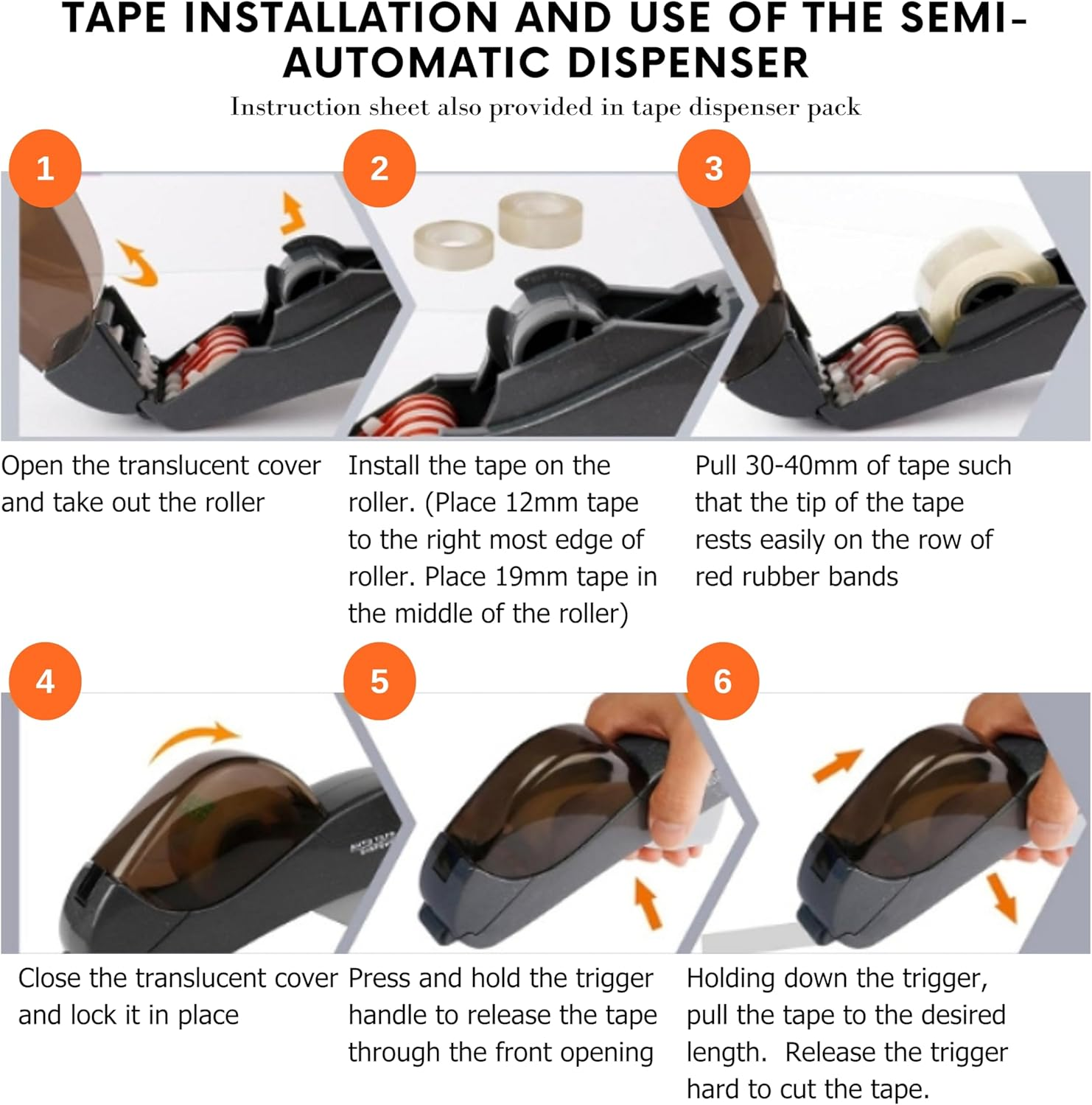 TAPE INSTALLATION AND USE OF THE SEMI-AUTOMATIC DISPENSER

Instruction sheet also provided in tape dispenser pack

1

Open the translucent cover and take out the roller

2

Install the tape on the roller. (Place 12mm tape to the right most edge of roller. Place 19mm tape in the middle of the roller)

3

Pull 30-40mm of tape such that the tip of the tape rests easily on the row of red rubber bands

4

Close the translucent cover and lock it in place

5

Press and hold the trigger handle to release the tape through the front opening

6

Holding down the trigger, pull the tape to the desired length. Release the trigger hard to cut the tape.