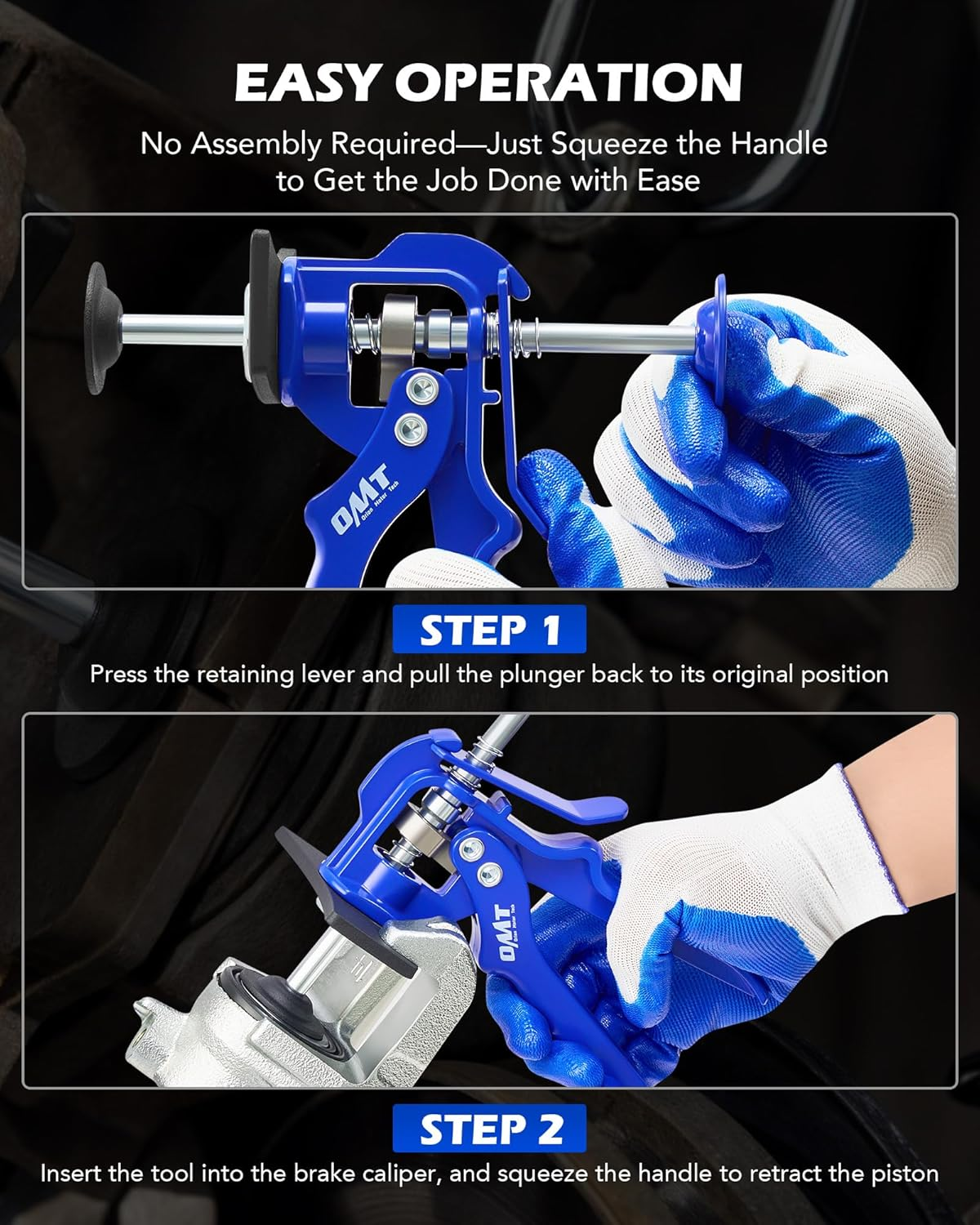 EASY OPERATION

No Assembly Required—Just Squeeze the Handle to Get the Job Done with Ease

OMT
Orion Motor Tech

STEP 1

Press the retaining lever and pull the plunger back to its original position

OMT
Orion Motor Tech

STEP 2

Insert the tool into the brake caliper, and squeeze the handle to retract the piston