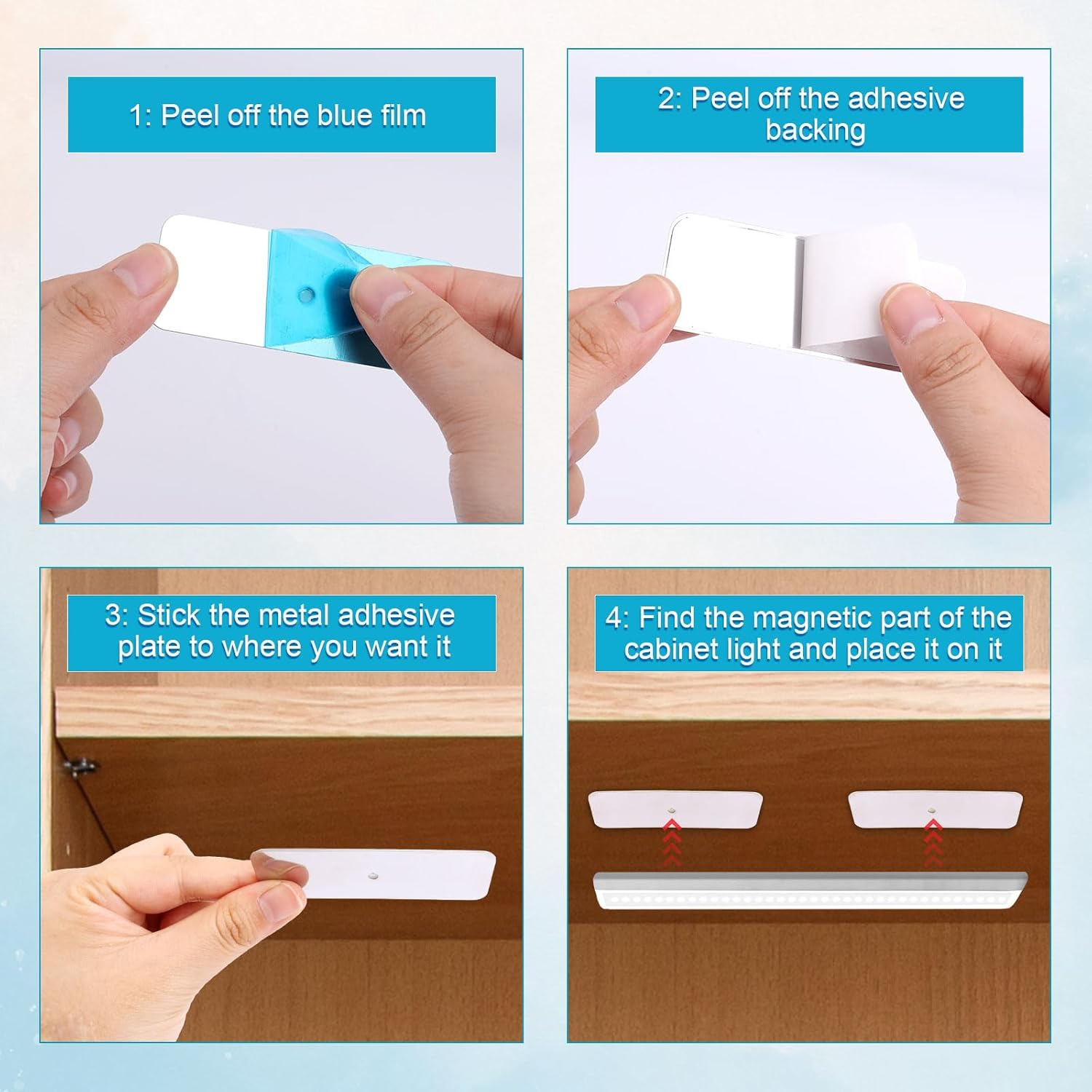 1: Peel off the blue film

2: Peel off the adhesive backing

3: Stick the metal adhesive plate to where you want it

4: Find the magnetic part of the cabinet light and place it on it