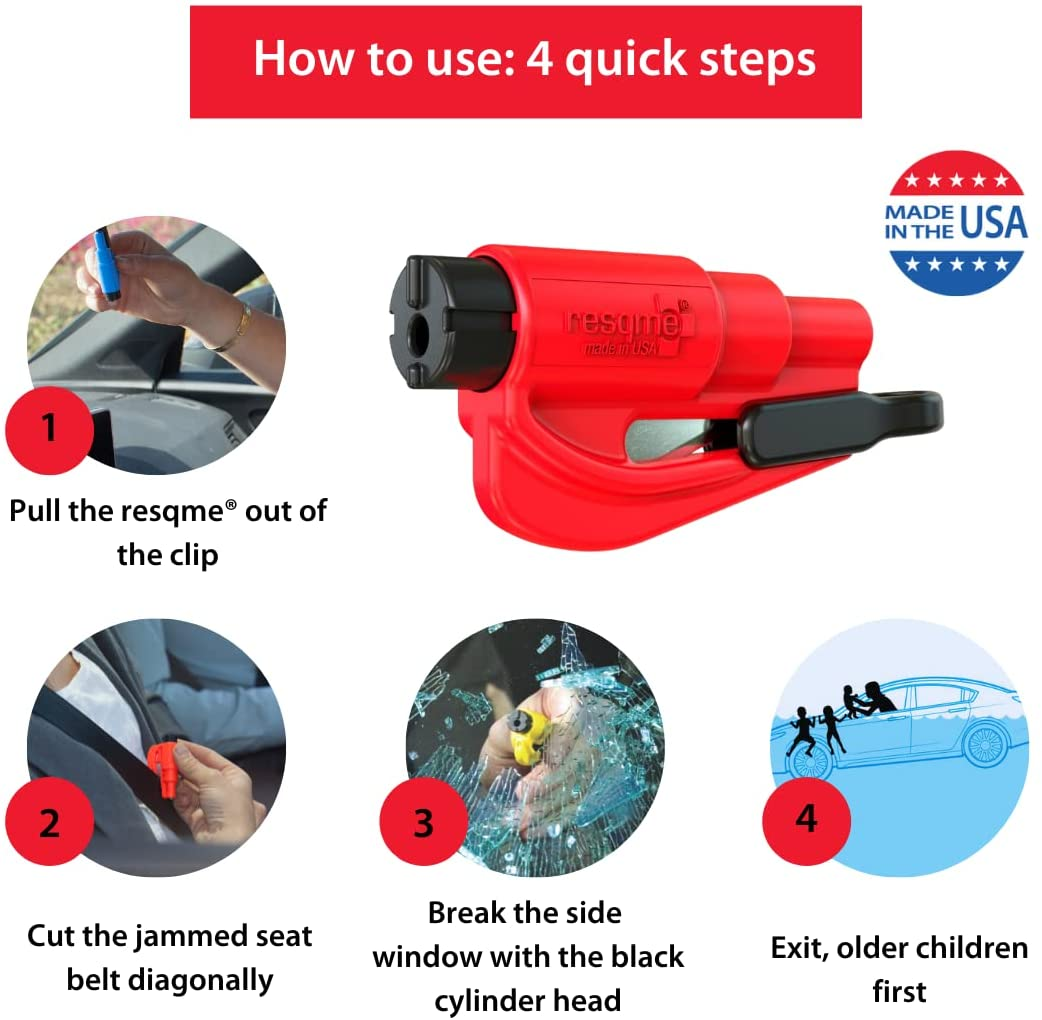 How to use: 4 quick steps

MADE IN THE USA

resqme
made in USA

1
Pull the resqme® out of the clip

2
Cut the jammed seat belt diagonally

3
Break the side window with the black cylinder head

4
Exit, older children first