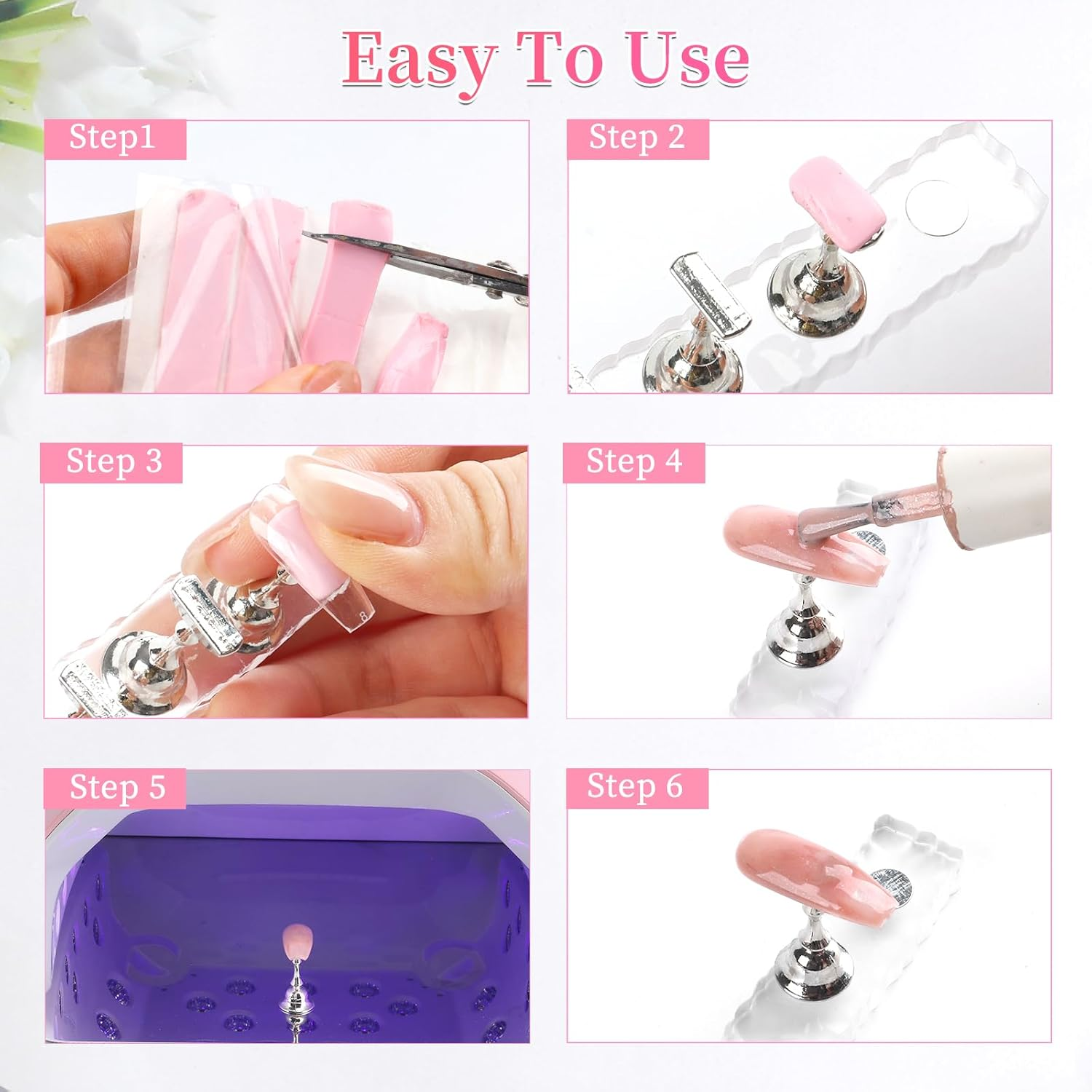 Easy To Use

Step1

Step 2

Step 3

8

Step 4

Step 5

Step 6