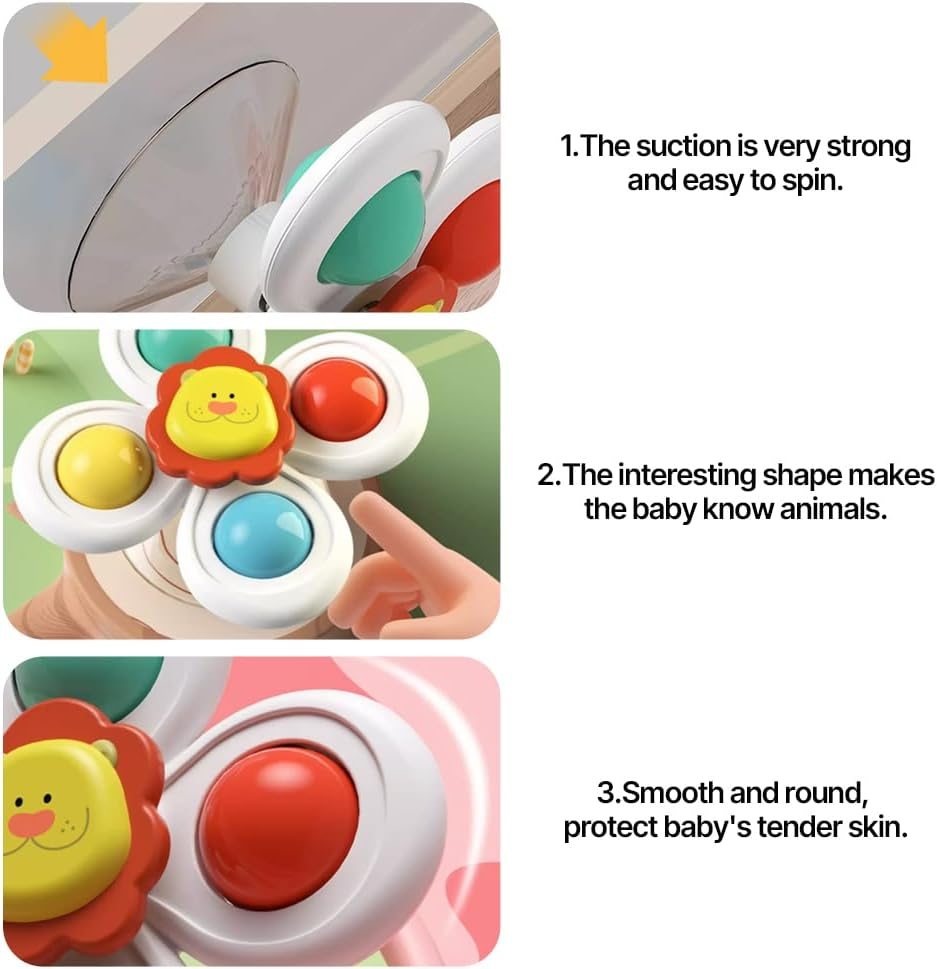 1.The suction is very strong and easy to spin.

2.The interesting shape makes the baby know animals.

3.Smooth and round, protect baby's tender skin.