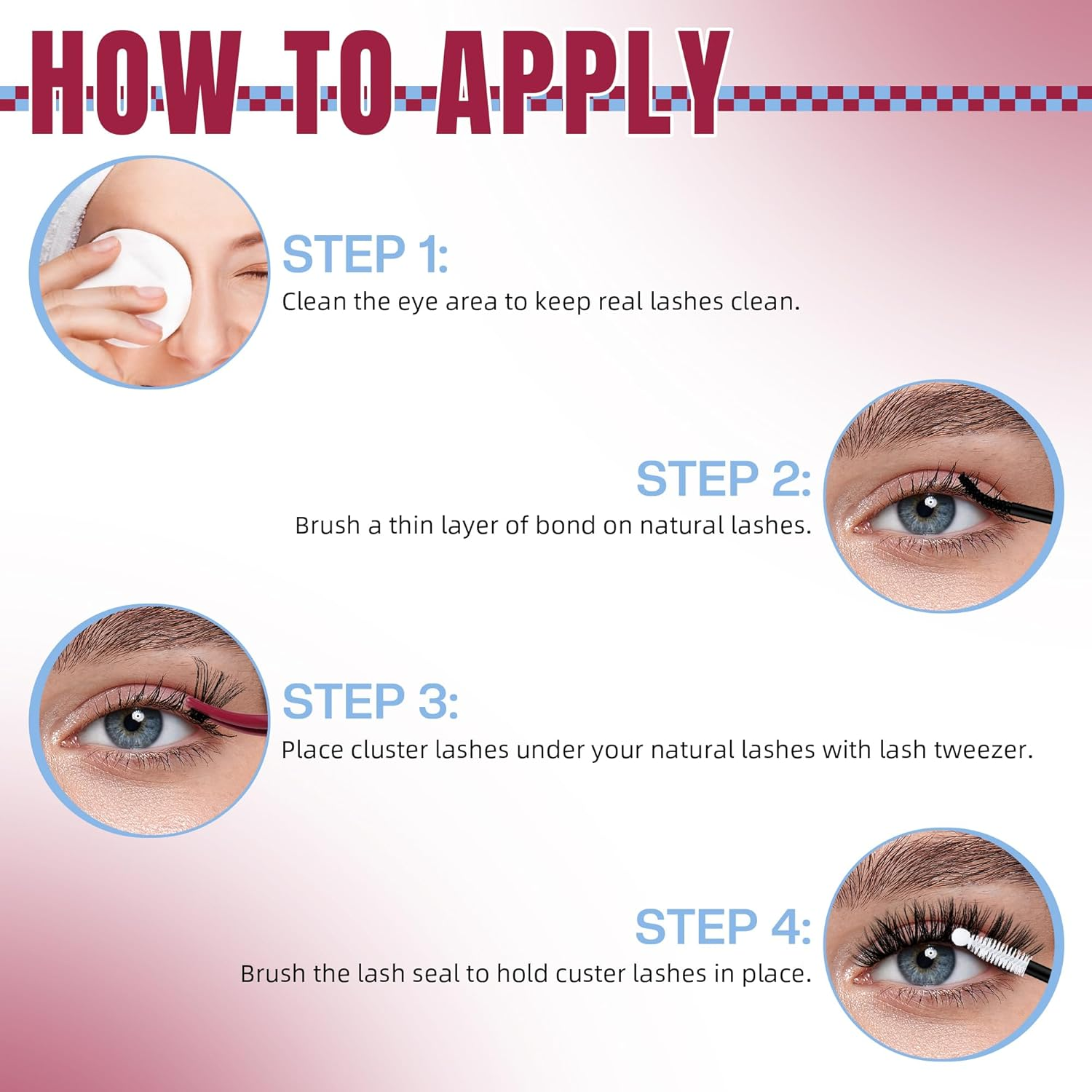 HOW TO APPLY

STEP 1:
Clean the eye area to keep real lashes clean.

STEP 2:
Brush a thin layer of bond on natural lashes.

STEP 3:
Place cluster lashes under your natural lashes with lash tweezer.

STEP 4:
Brush the lash seal to hold custer lashes in place.