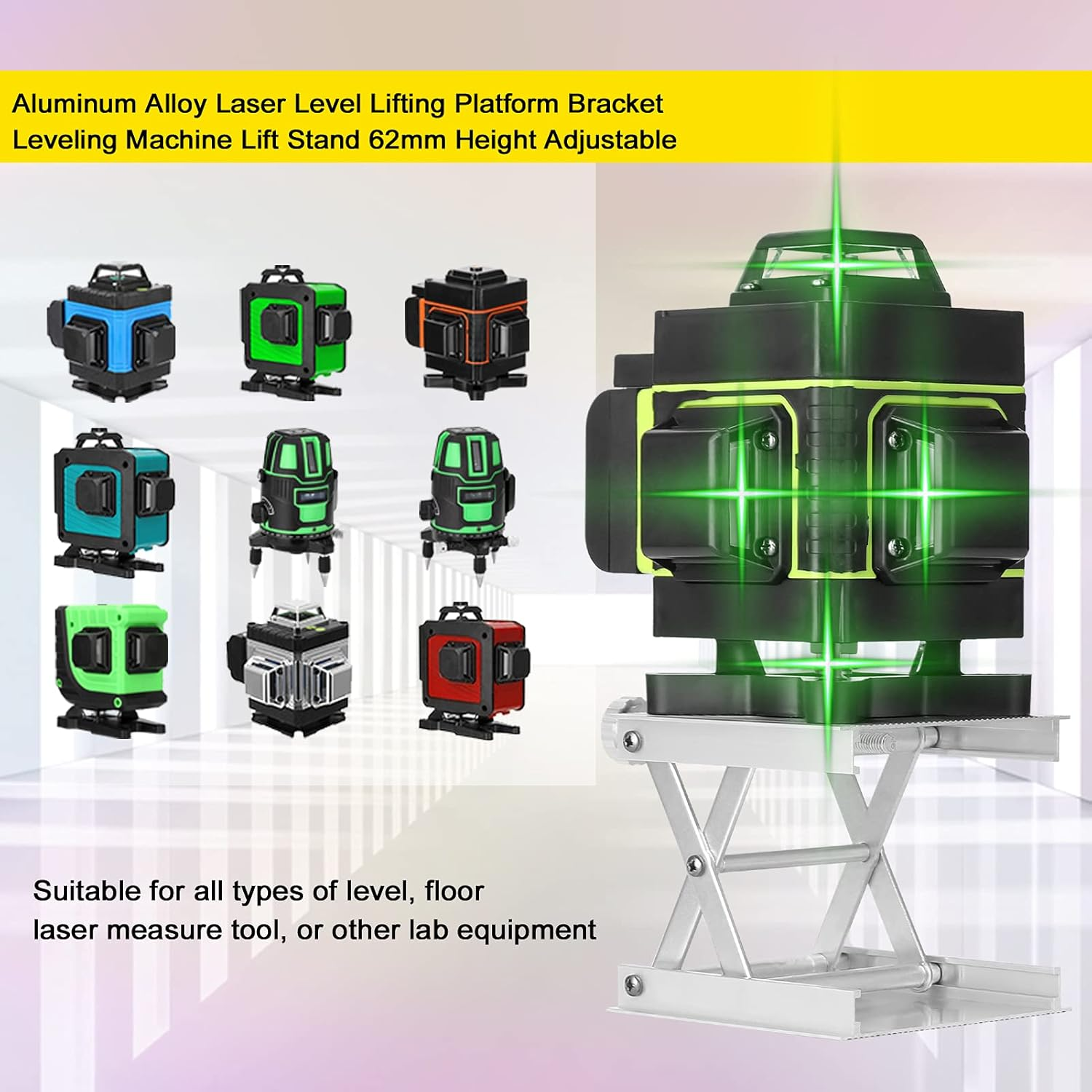 Aluminum Alloy Laser Level Lifting Platform Bracket Leveling Machine Lift Stand 62mm Height Adjustable

Suitable for all types of level, floor laser measure tool, or other lab equipment