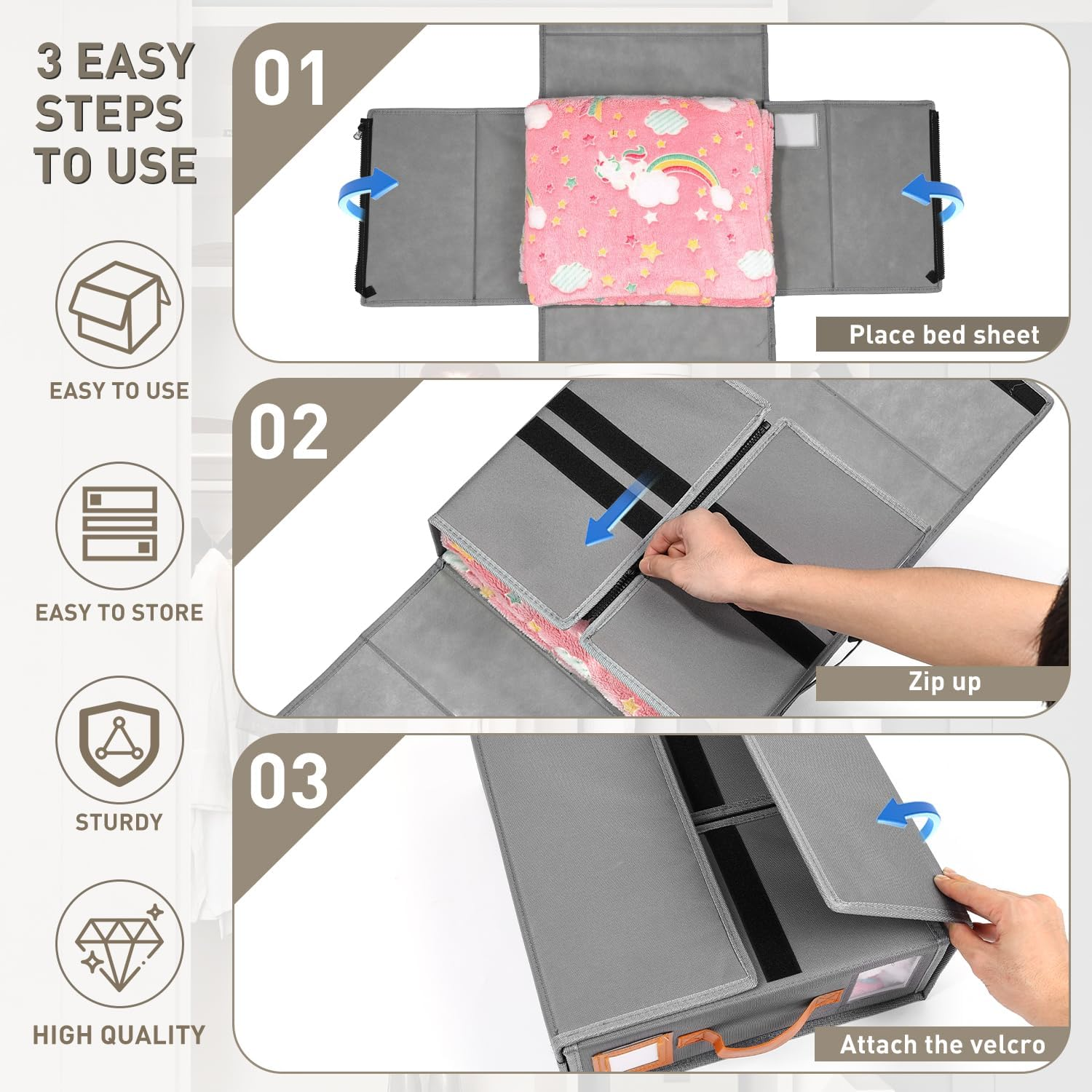 3 EASY STEPS TO USE

EASY TO USE

EASY TO STORE

STURDY

HIGH QUALITY

01

Place bed sheet

02

Zip up

03

Attach the velcro