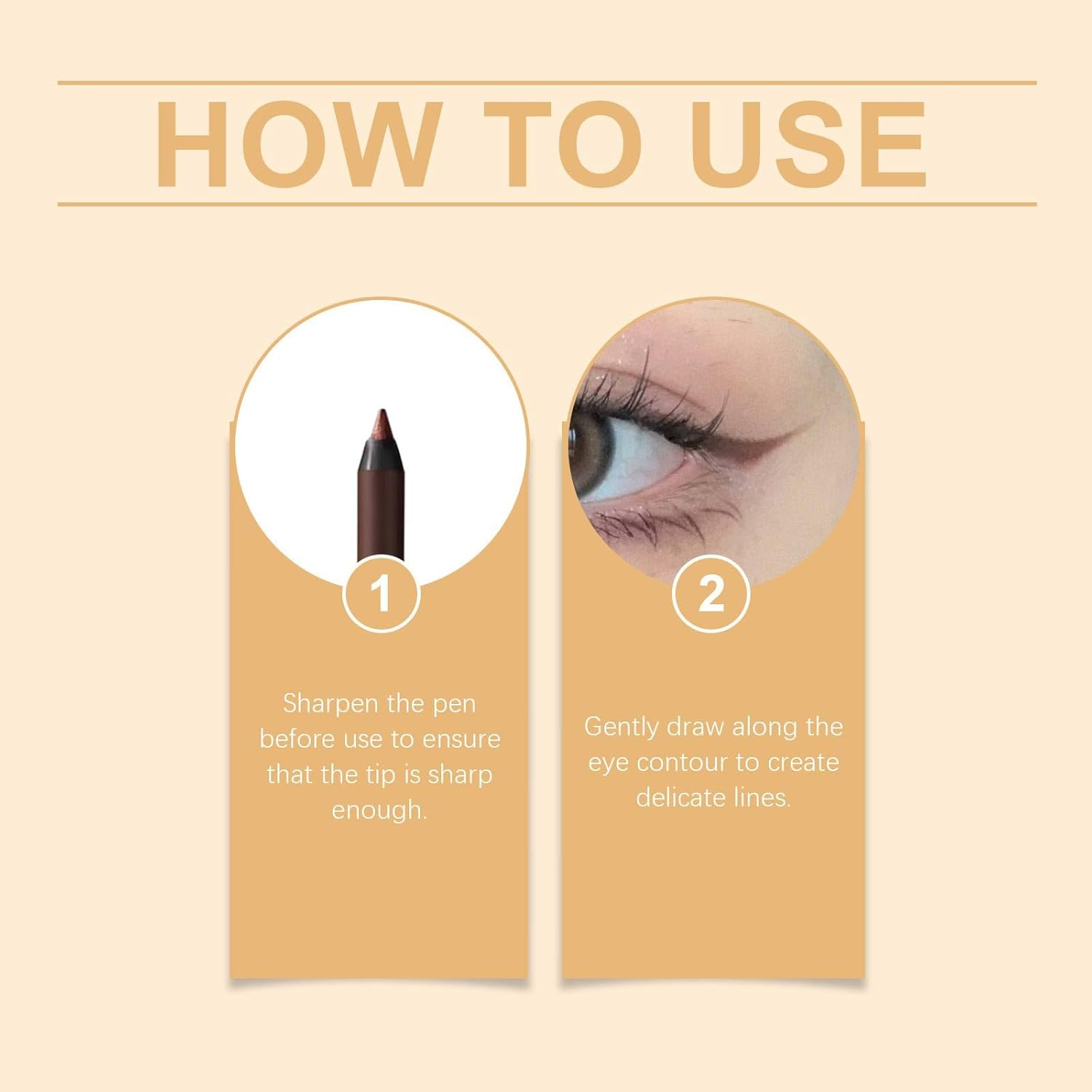 HOW TO USE

1

Sharpen the pen before use to ensure that the tip is sharp enough.

2

Gently draw along the eye contour to create delicate lines.