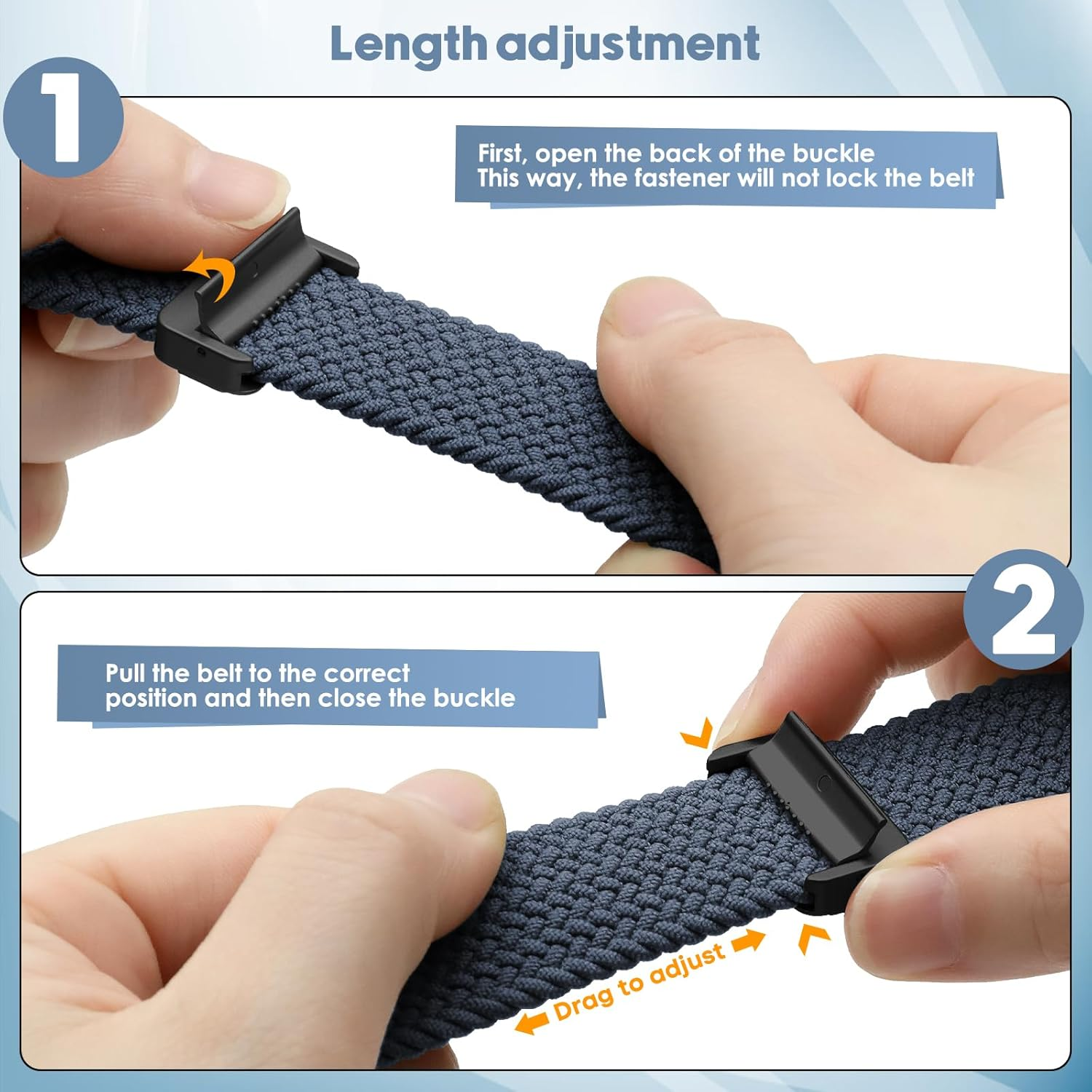 Length adjustment

1

First, open the back of the buckle
This way, the fastener will not lock the belt

2

Pull the belt to the correct position and then close the buckle

Drag to adjust