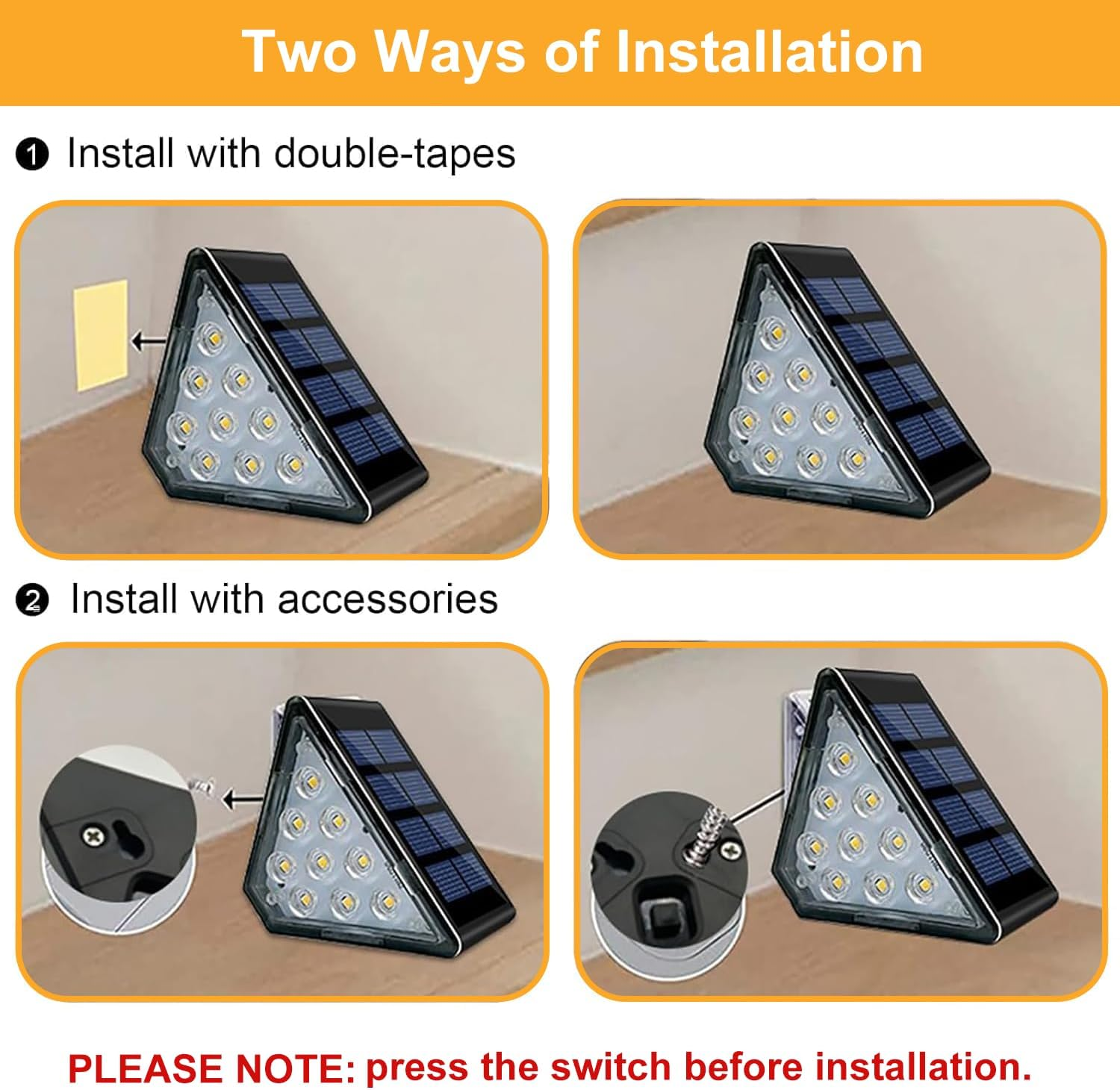 Two Ways of Installation

❶ Install with double-tapes

❷ Install with accessories

PLEASE NOTE: press the switch before installation.