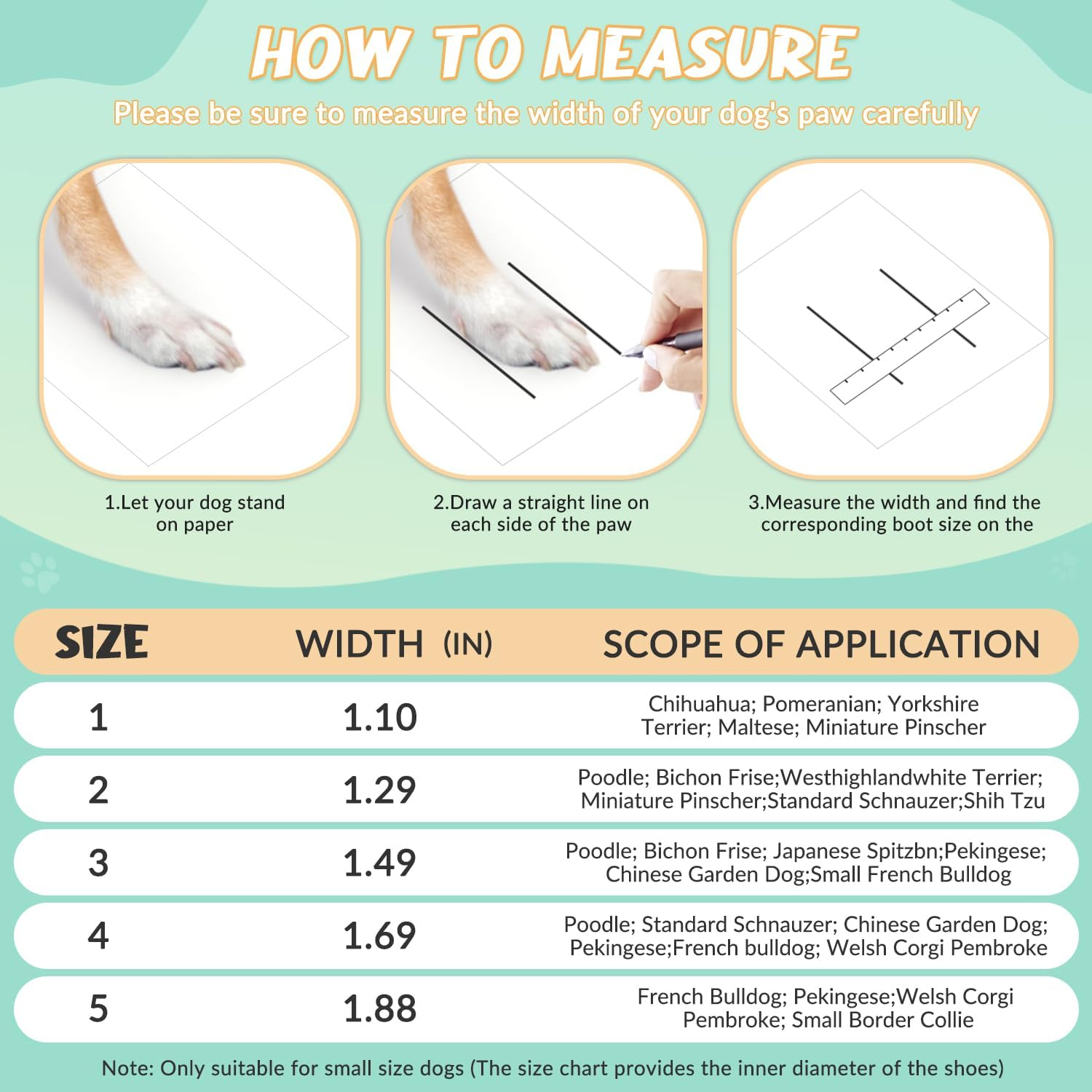 HOW TO MEASURE

Please be sure to measure the width of your dog's paw carefully

1.Let your dog stand on paper

2.Draw a straight line on each side of the paw

3.Measure the width and find the corresponding boot size on the

| SIZE | WIDTH (IN) | SCOPE OF APPLICATION |
|---|---|---|
| 1 | 1.10 | Chihuahua; Pomeranian; Yorkshire Terrier; Maltese; Miniature Pinscher |
| 2 | 1.29 | Poodle; Bichon Frise;Westhighlandwhite Terrier; Miniature Pinscher;Standard Schnauzer;Shih Tzu |
| 3 | 1.49 | Poodle; Bichon Frise; Japanese Spitzbn;Pekingese; Chinese Garden Dog;Small French Bulldog |
| 4 | 1.69 | Poodle; Standard Schnauzer; Chinese Garden Dog; Pekingese;French bulldog; Welsh Corgi Pembroke |
| 5 | 1.88 | French Bulldog; Pekingese;Welsh Corgi Pembroke; Small Border Collie |

Note: Only suitable for small size dogs (The size chart provides the inner diameter of the shoes)