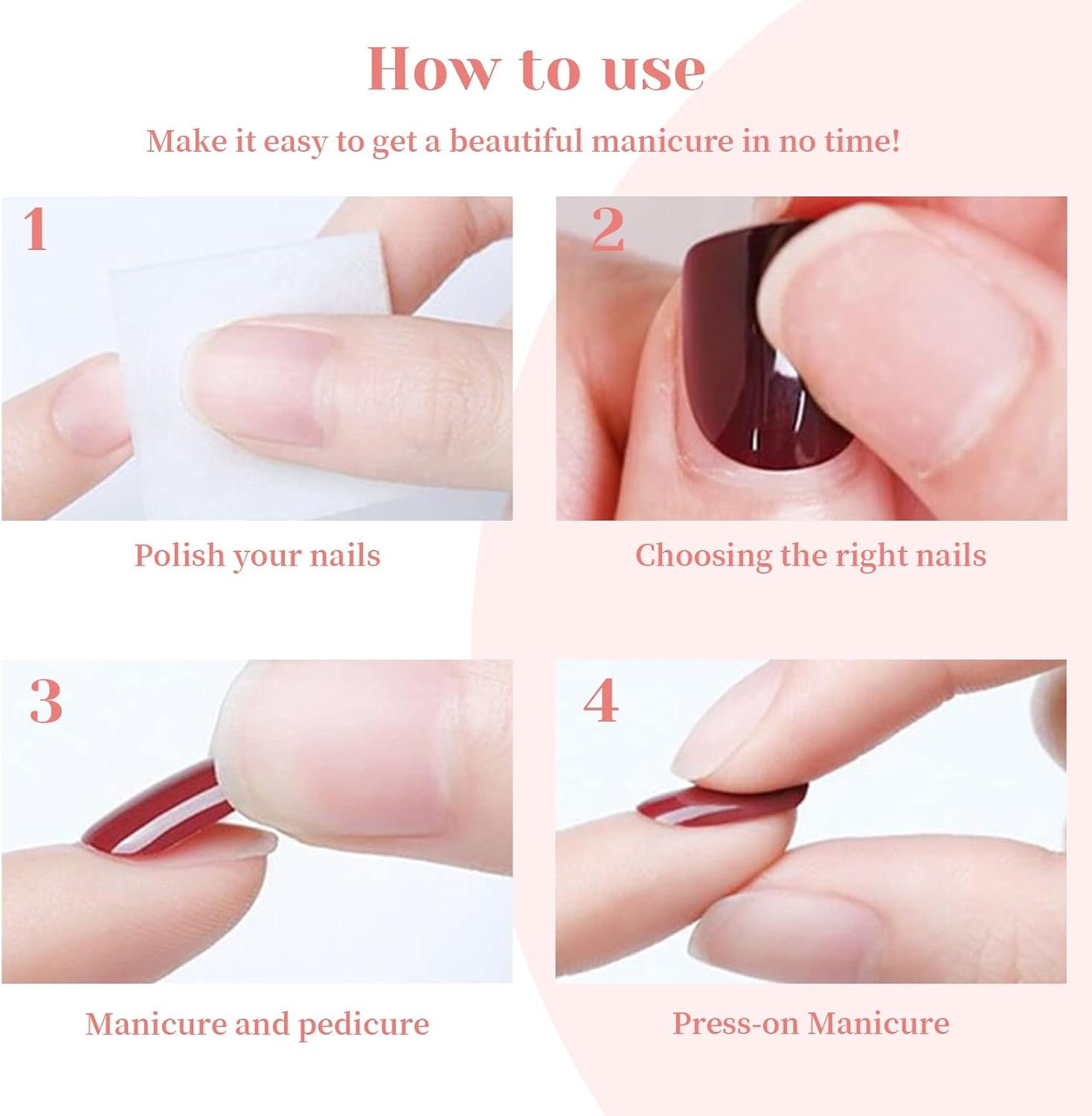 How to use

Make it easy to get a beautiful manicure in no time!

1

Polish your nails

2

Choosing the right nails

3

Manicure and pedicure

4

Press-on Manicure