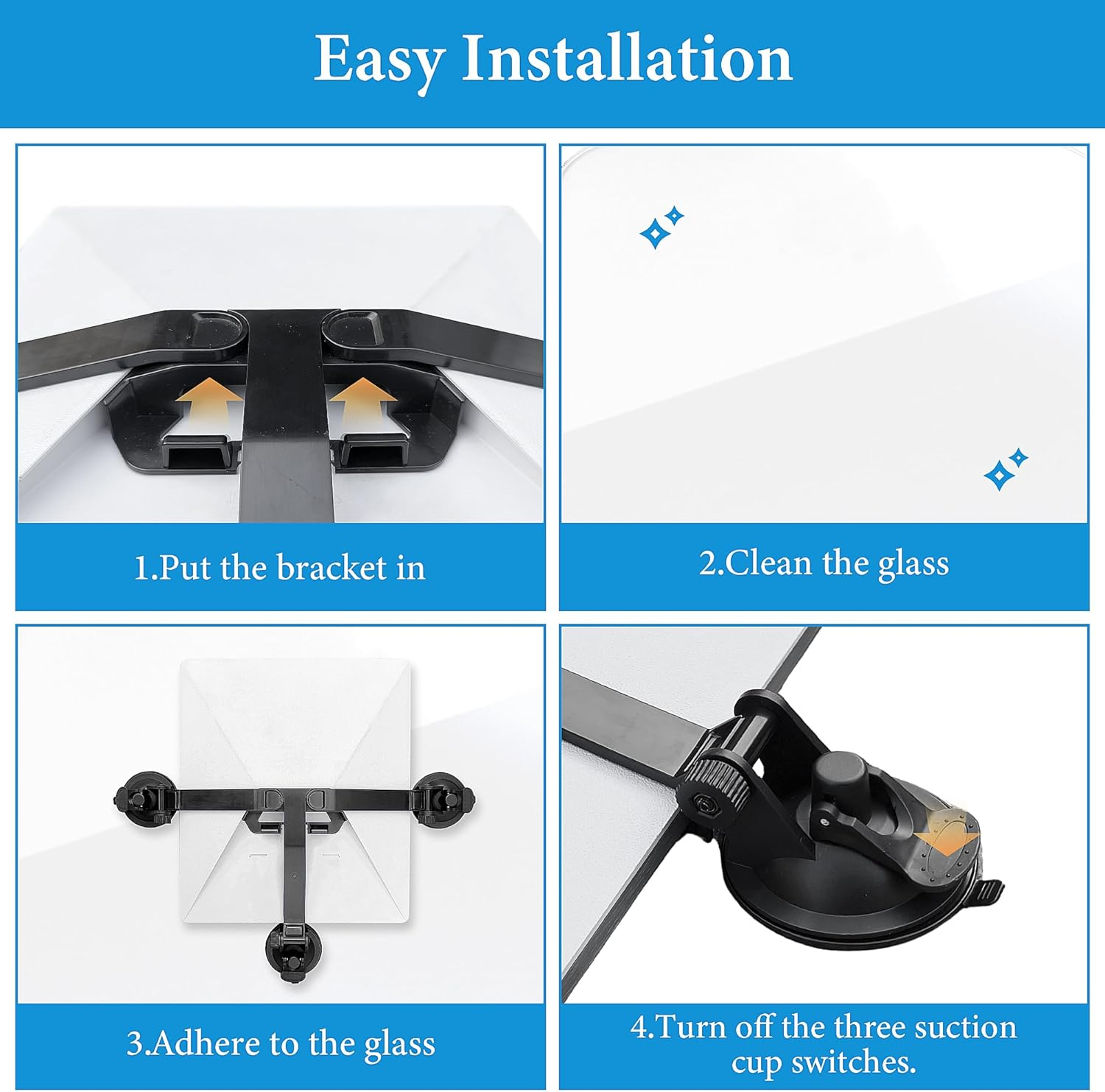 Easy Installation

1.Put the bracket in

2.Clean the glass

3.Adhere to the glass

4.Turn off the three suction cup switches.