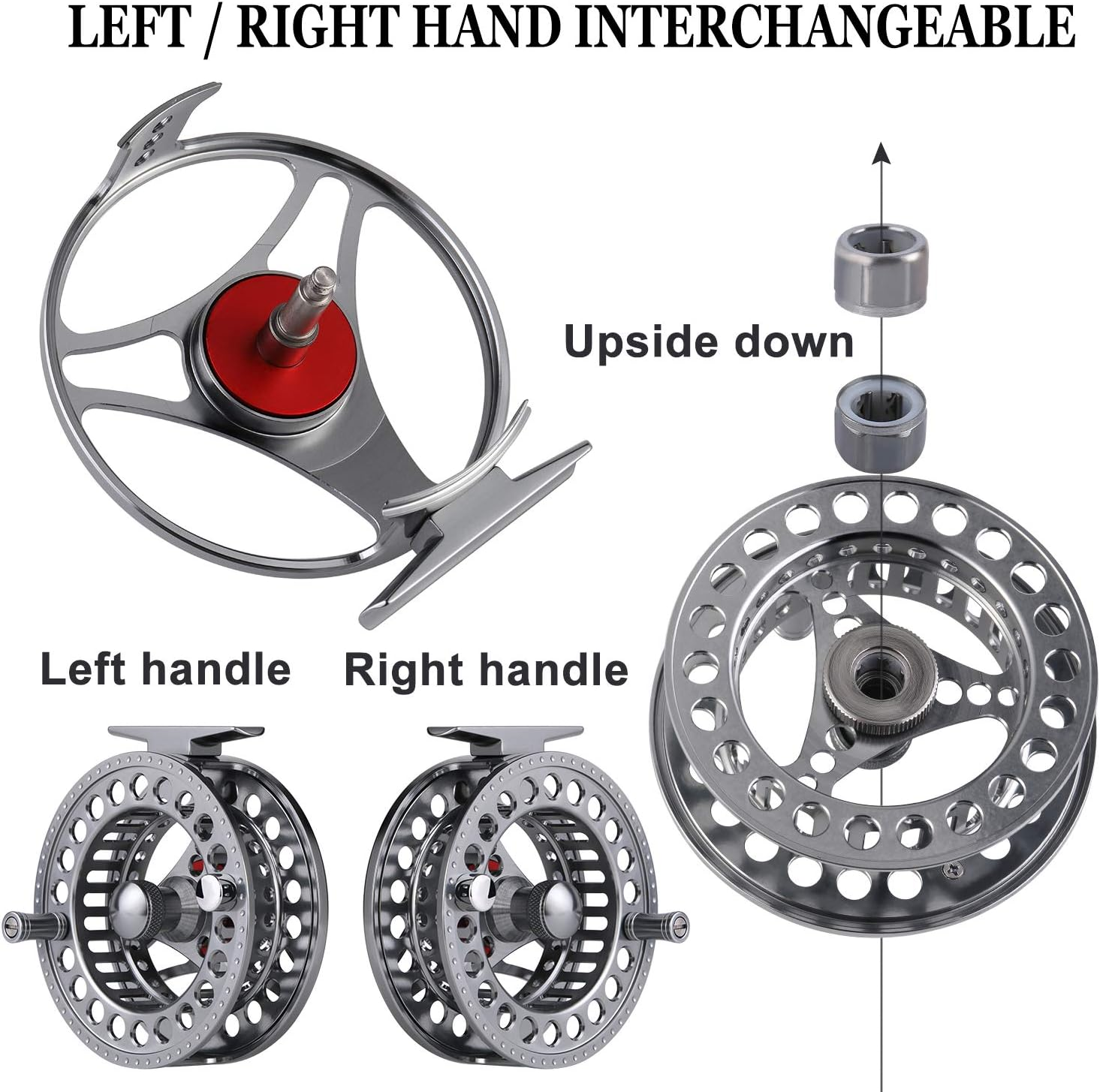 LEFT / RIGHT HAND INTERCHANGEABLE

Upside down

Left handle

Right handle