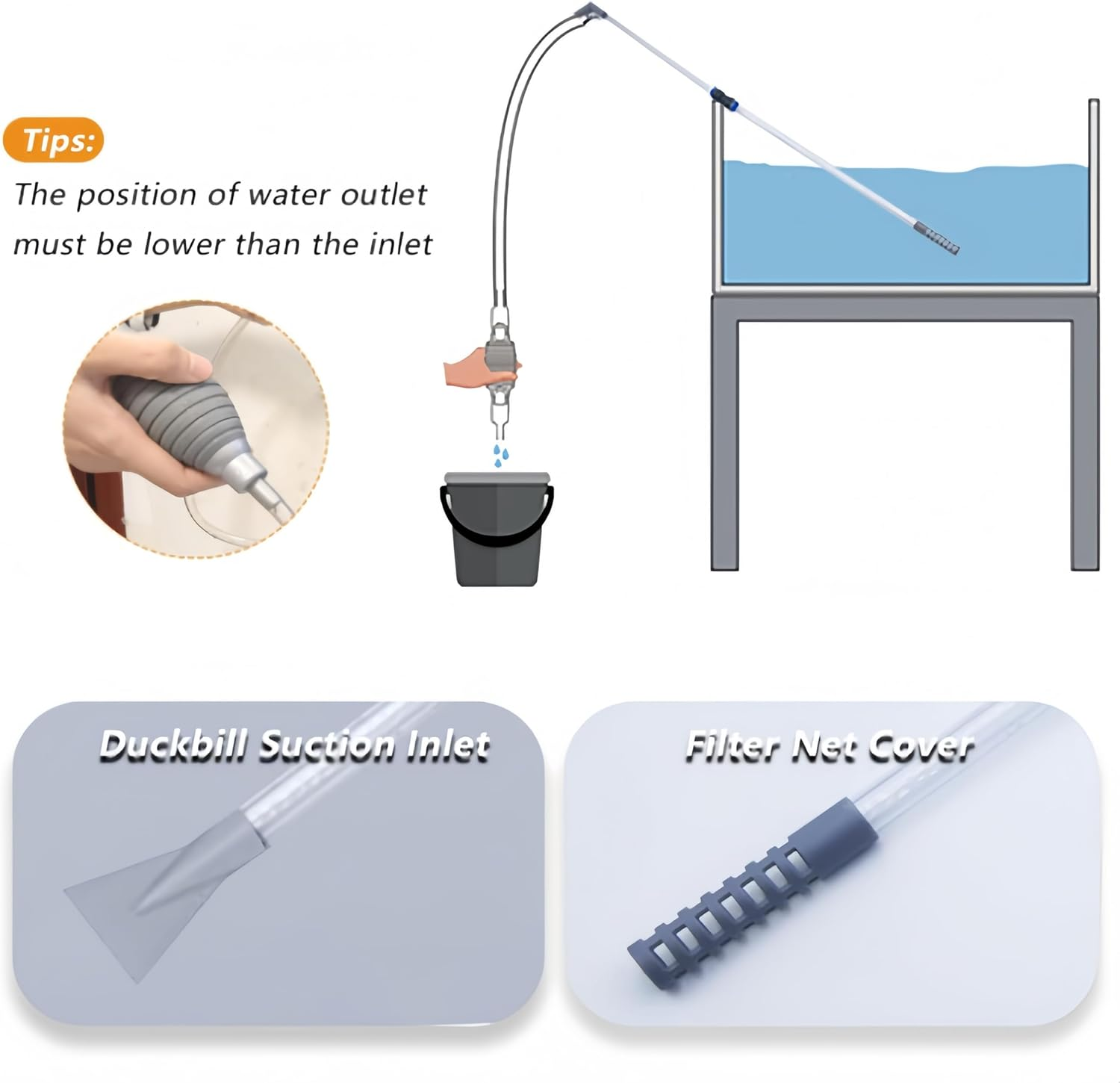 Tips:
The position of water outlet must be lower than the inlet

Duckbill Suction Inlet

Filter Net Cover