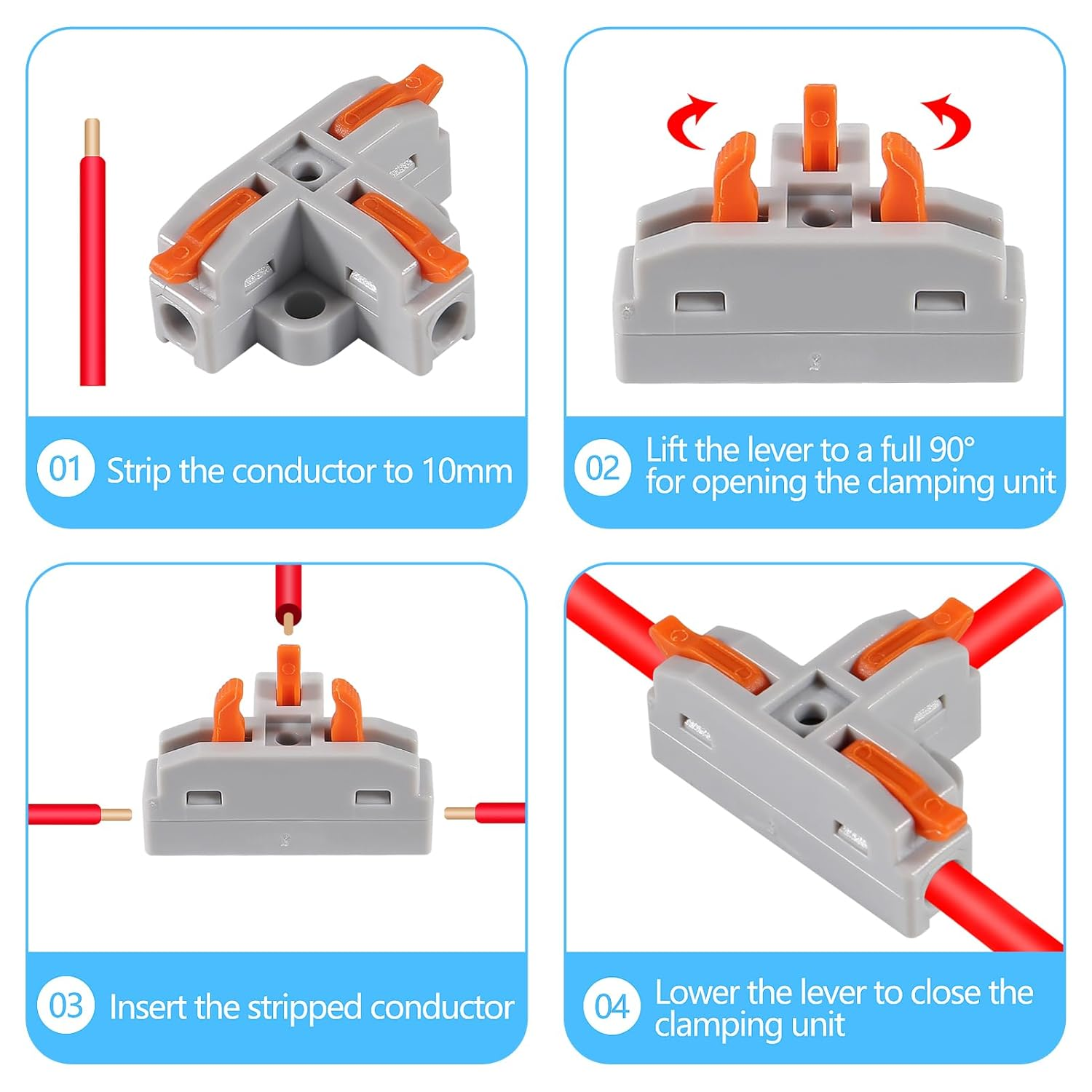 01 Strip the conductor to 10mm

02 Lift the lever to a full 90° for opening the clamping unit

03 Insert the stripped conductor

04 Lower the lever to close the clamping unit