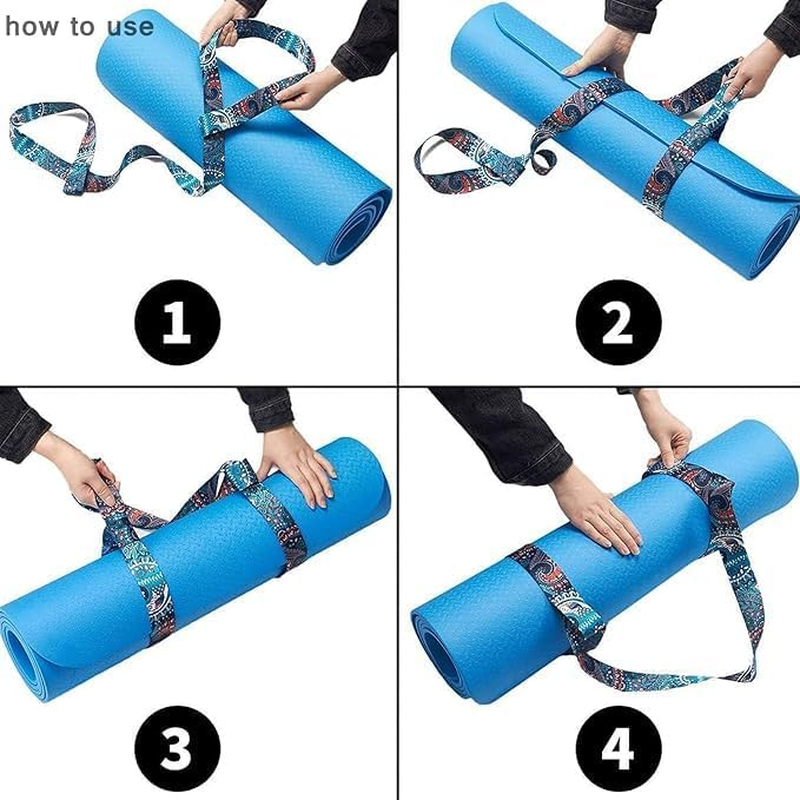 how to use

1

2

3

4