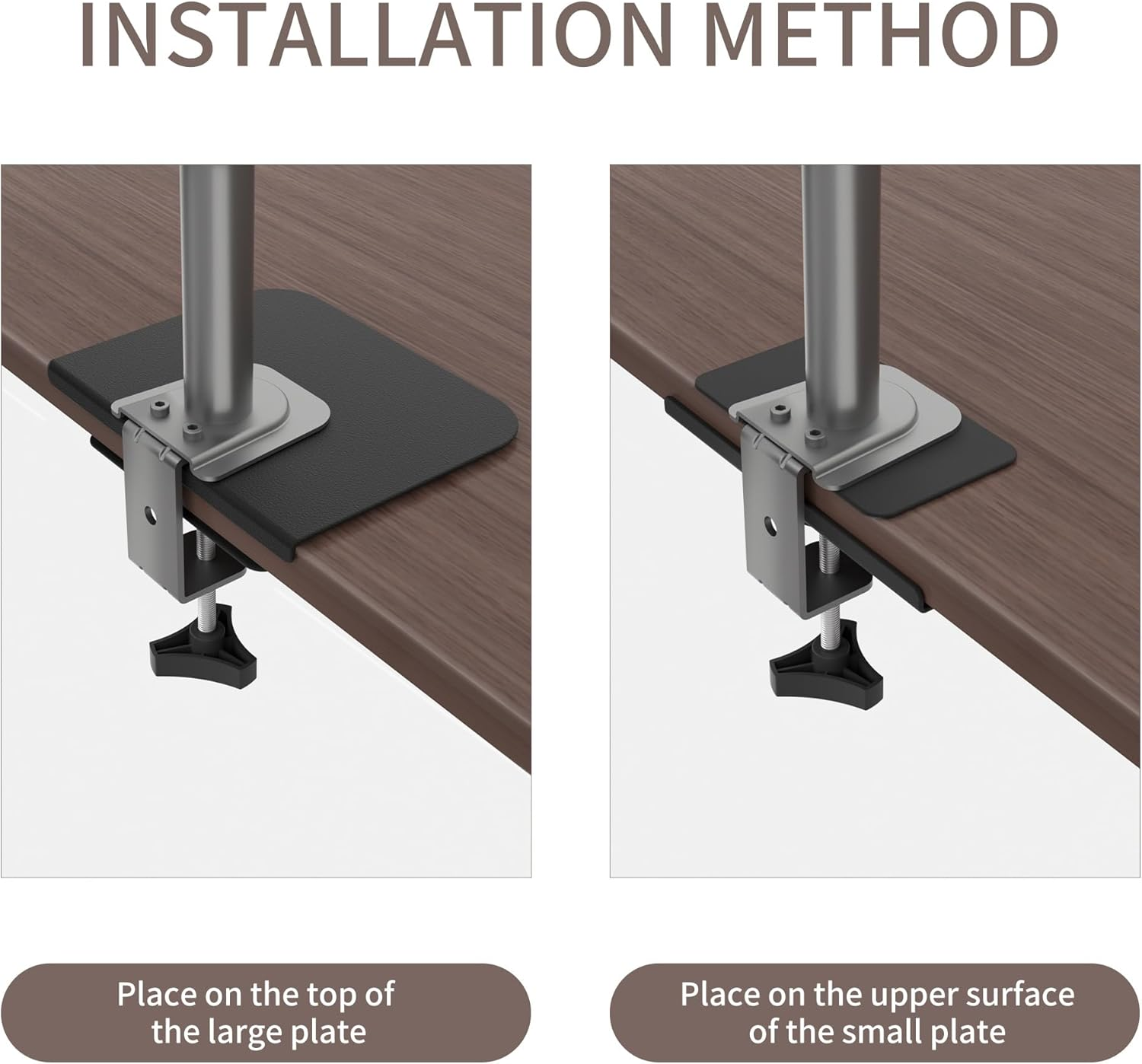 INSTALLATION METHOD

Place on the top of the large plate

Place on the upper surface of the small plate