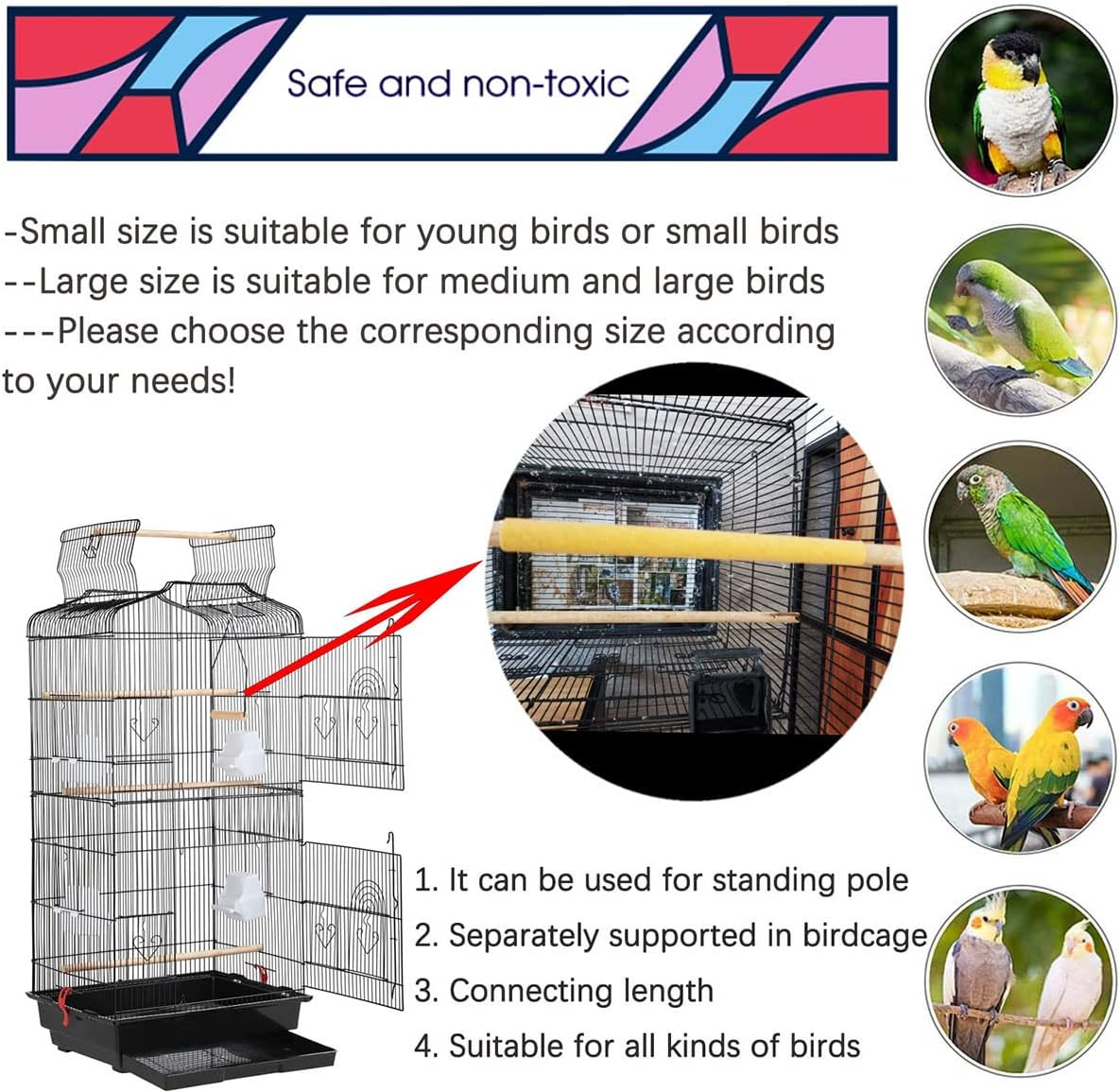 Safe and non-toxic

-Small size is suitable for young birds or small birds
--Large size is suitable for medium and large birds
---Please choose the corresponding size according to your needs!

1. It can be used for standing pole
2. Separately supported in birdcage
3. Connecting length
4. Suitable for all kinds of birds