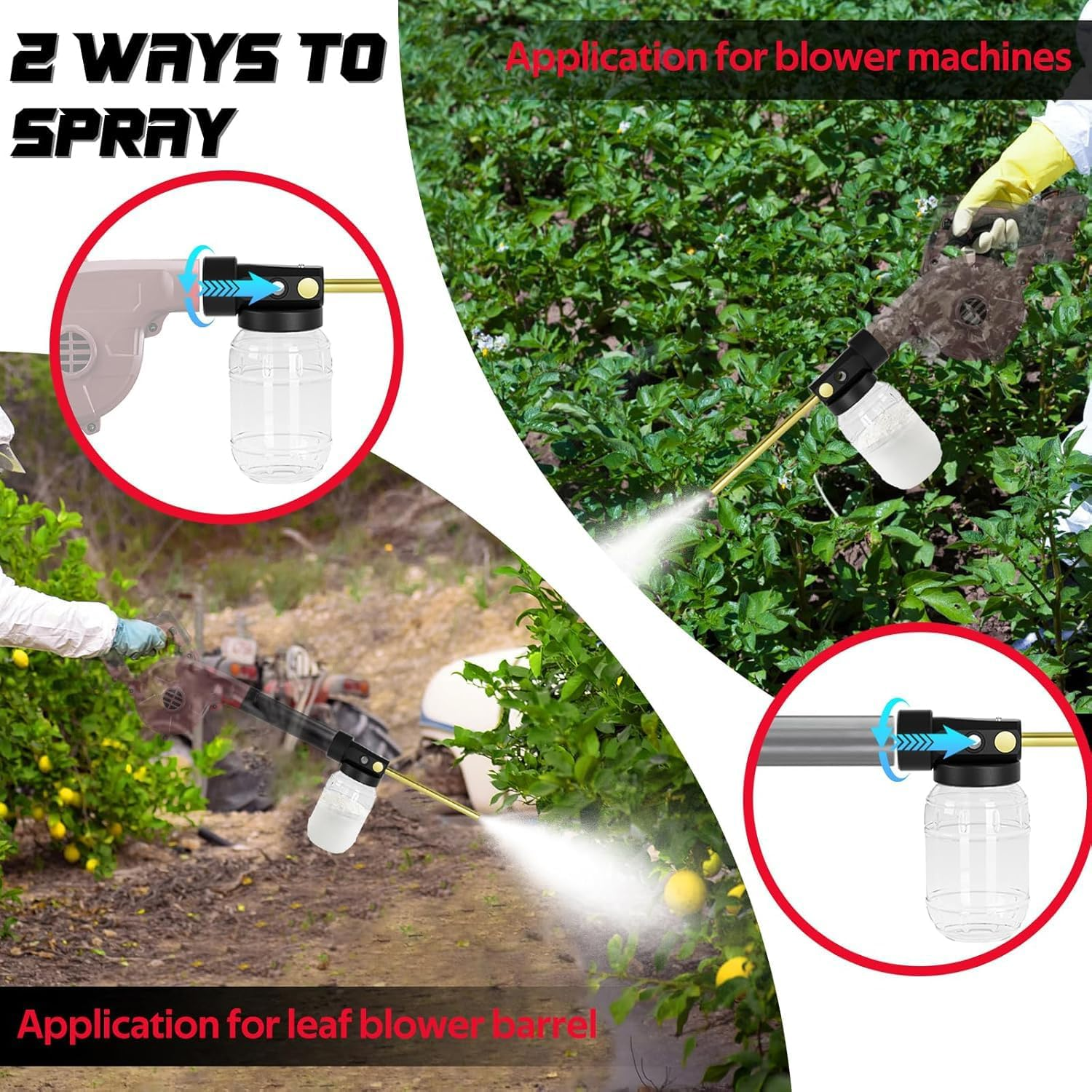 2 WAYS TO SPRAY

Application for blower machines

Application for leaf blower barrel