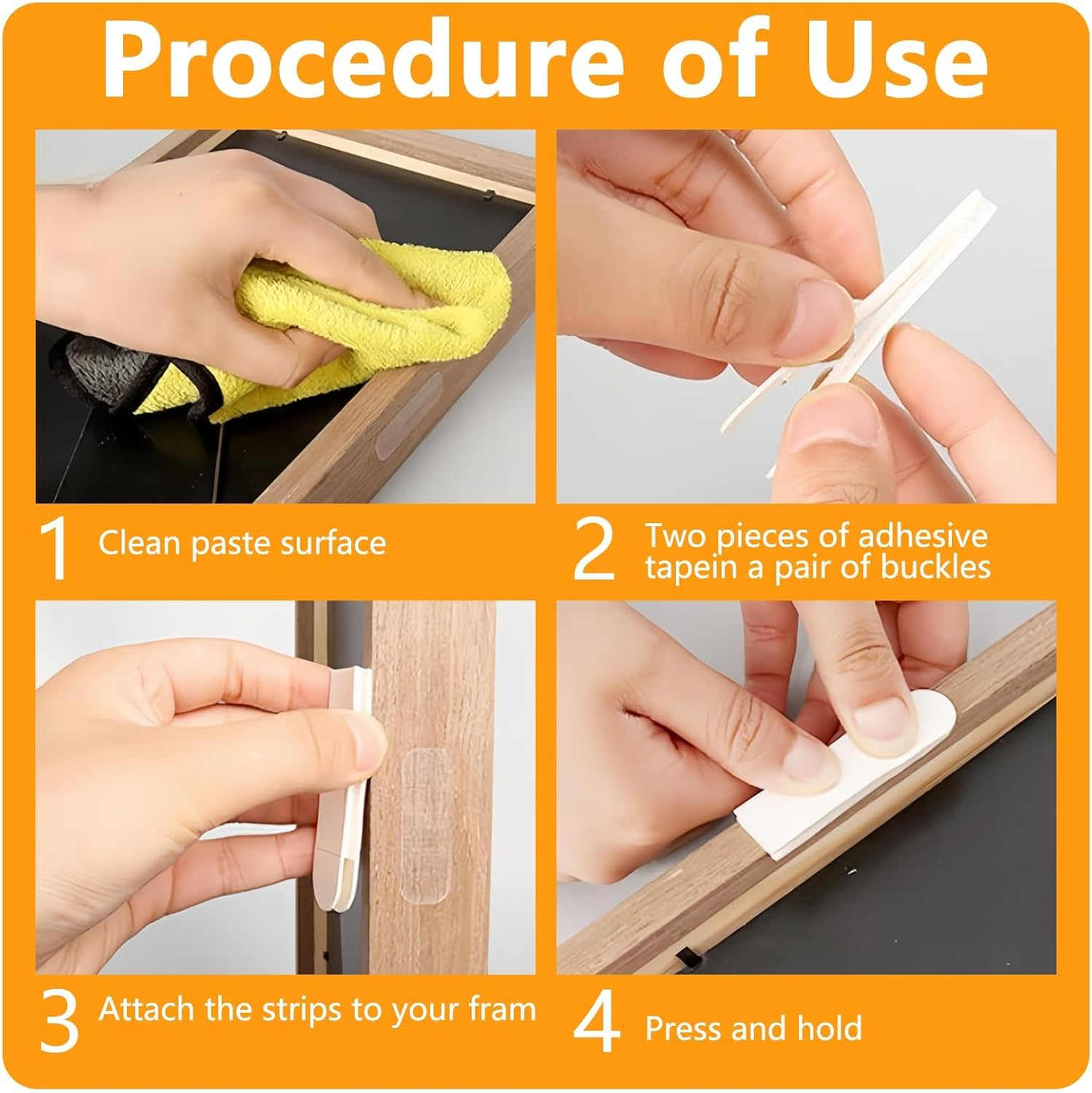 Procedure of Use

1 Clean paste surface

2 Two pieces of adhesive tapein a pair of buckles

3 Attach the strips to your fram

4 Press and hold