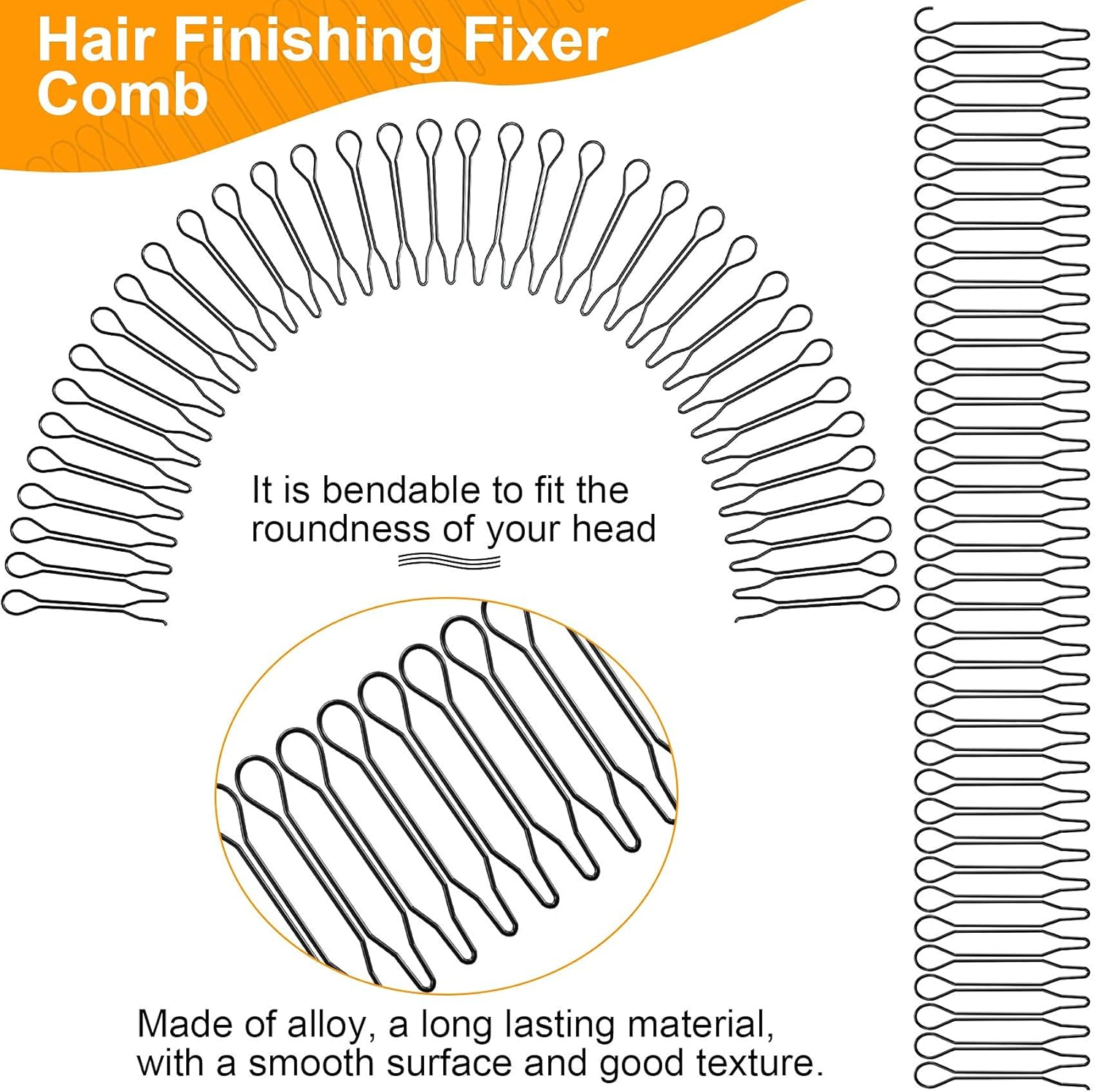 Hair Finishing Fixer Comb

It is bendable to fit the roundness of your head

Made of alloy, a long lasting material, with a smooth surface and good texture.